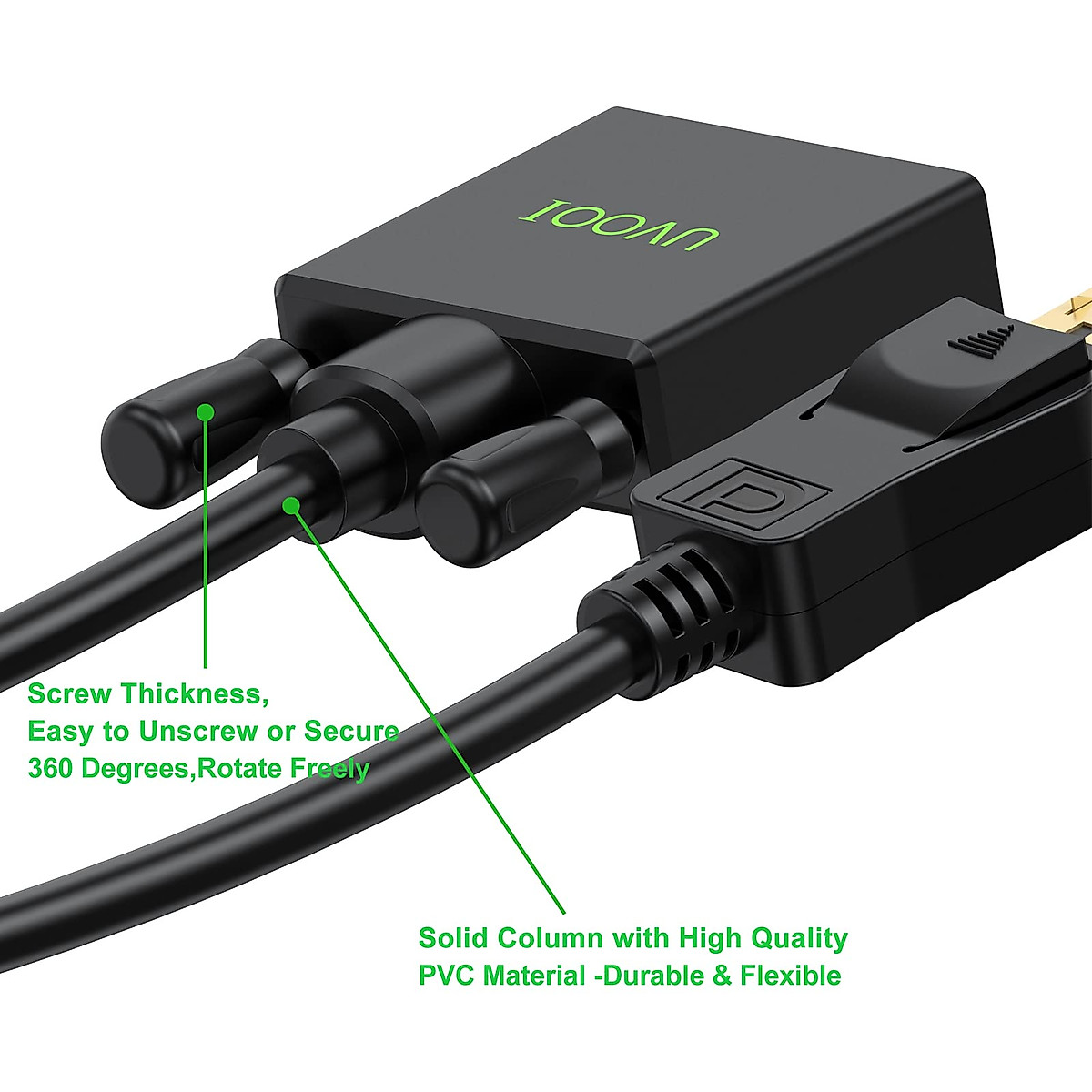 UVOOI

Screw Thickness,
Easy to Unscrew or Secure
360 Degrees,Rotate Freely

Solid Column with High Quality
PVC Material -Durable & Flexible