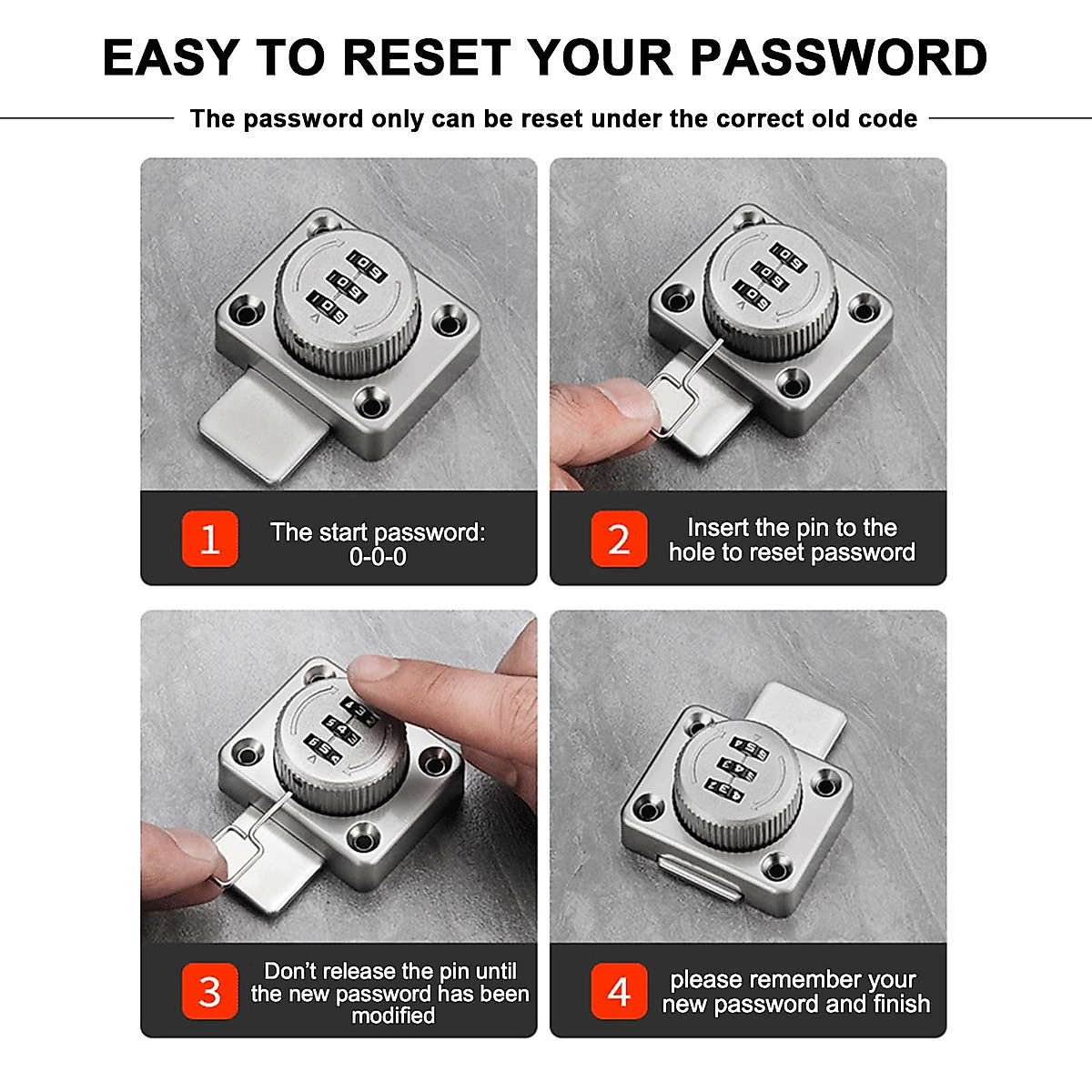 EASY TO RESET YOUR PASSWORD

The password only can be reset under the correct old code

1 The start password: 0-0-0

2 Insert the pin to the hole to reset password

3 Don't release the pin until the new password has been modified

4 please remember your new password and finish