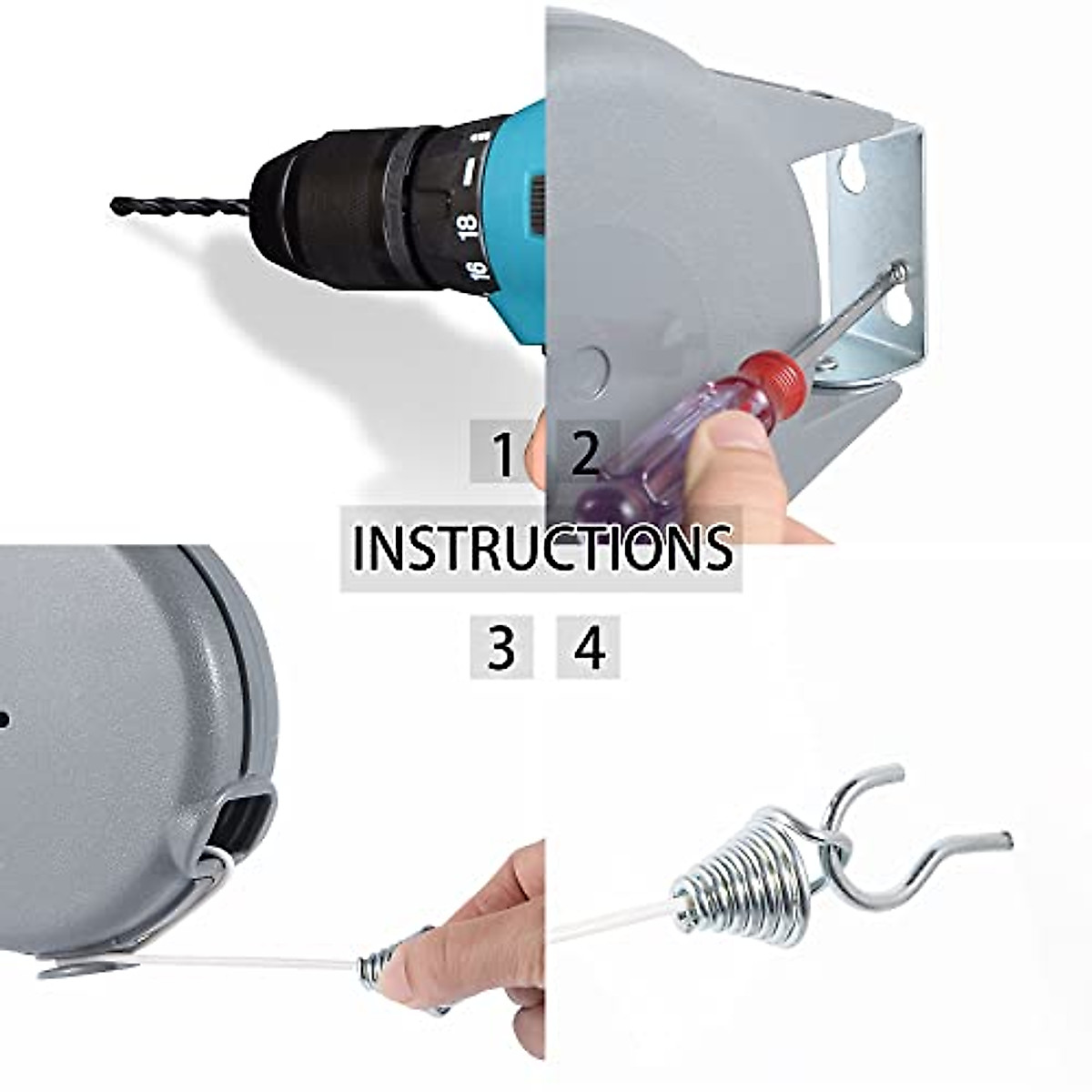 16 18

1 2

INSTRUCTIONS

3 4