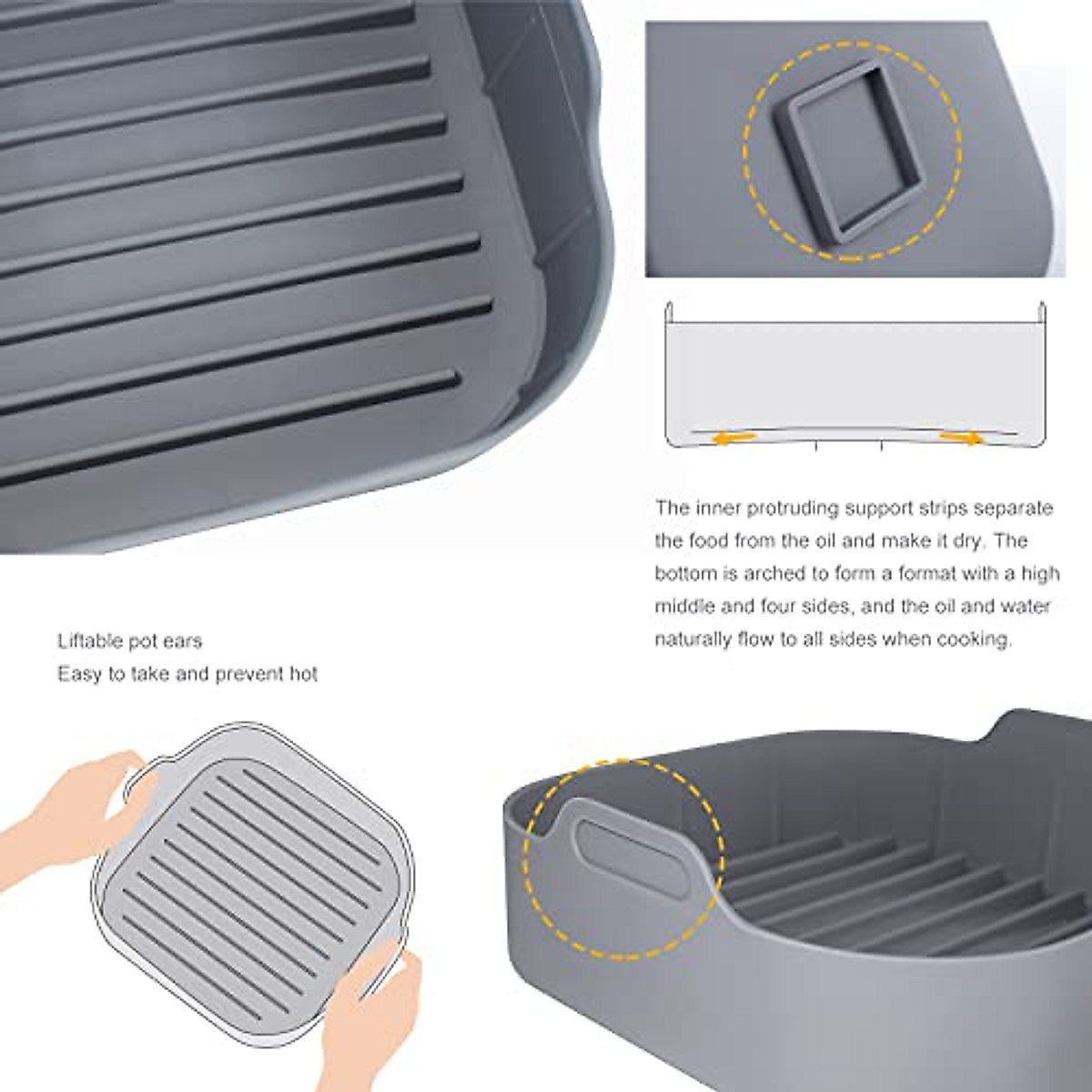 The inner protruding support strips separate the food from the oil and make it dry. The bottom is arched to form a format with a high middle and four sides, and the oil and water naturally flow to all sides when cooking.

Liftable pot ears
Easy to take and prevent hot