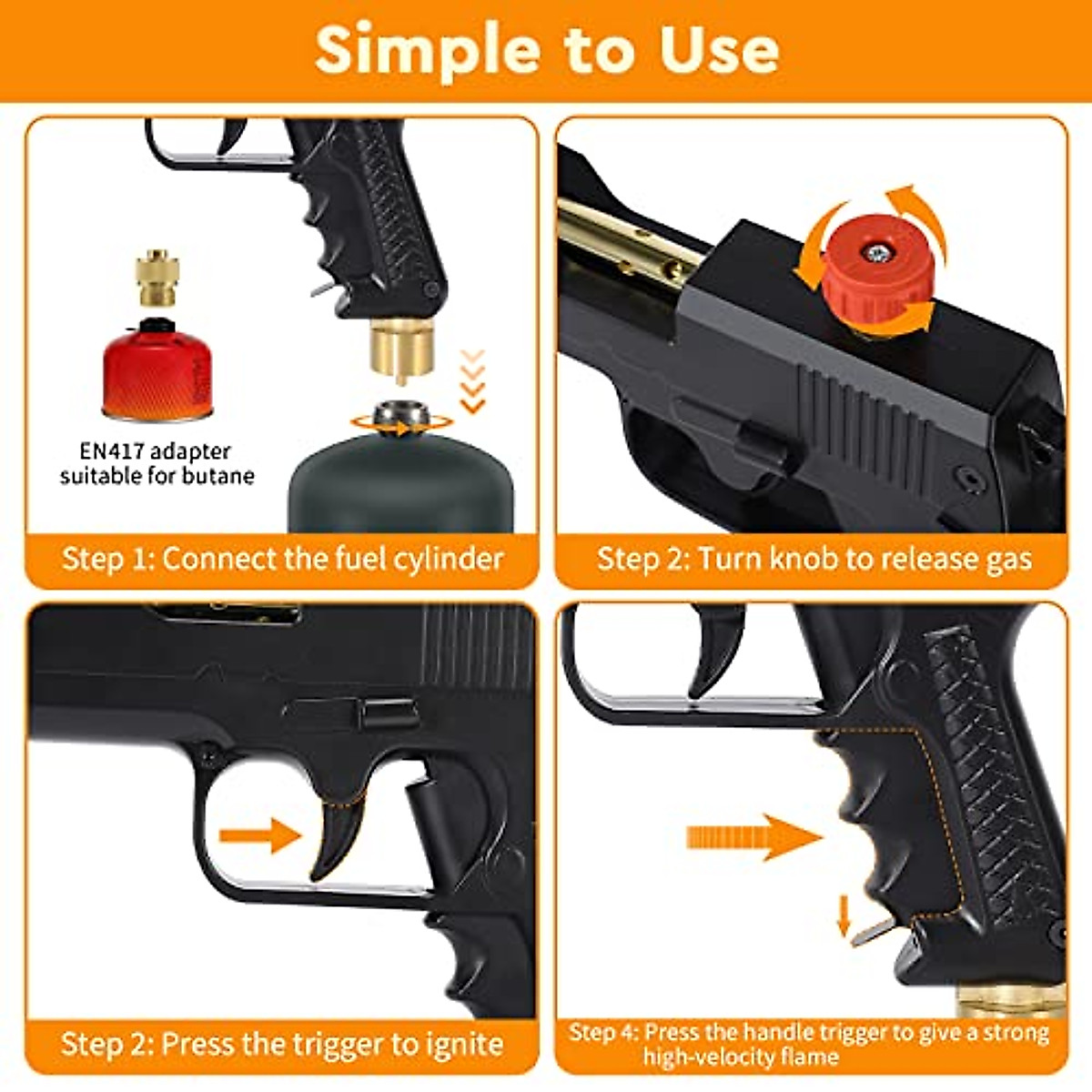 Simple to Use

EN417 adapter suitable for butane

Step 1: Connect the fuel cylinder

Step 2: Turn knob to release gas

Step 2: Press the trigger to ignite

Step 4: Press the handle trigger to give a strong high-velocity flame