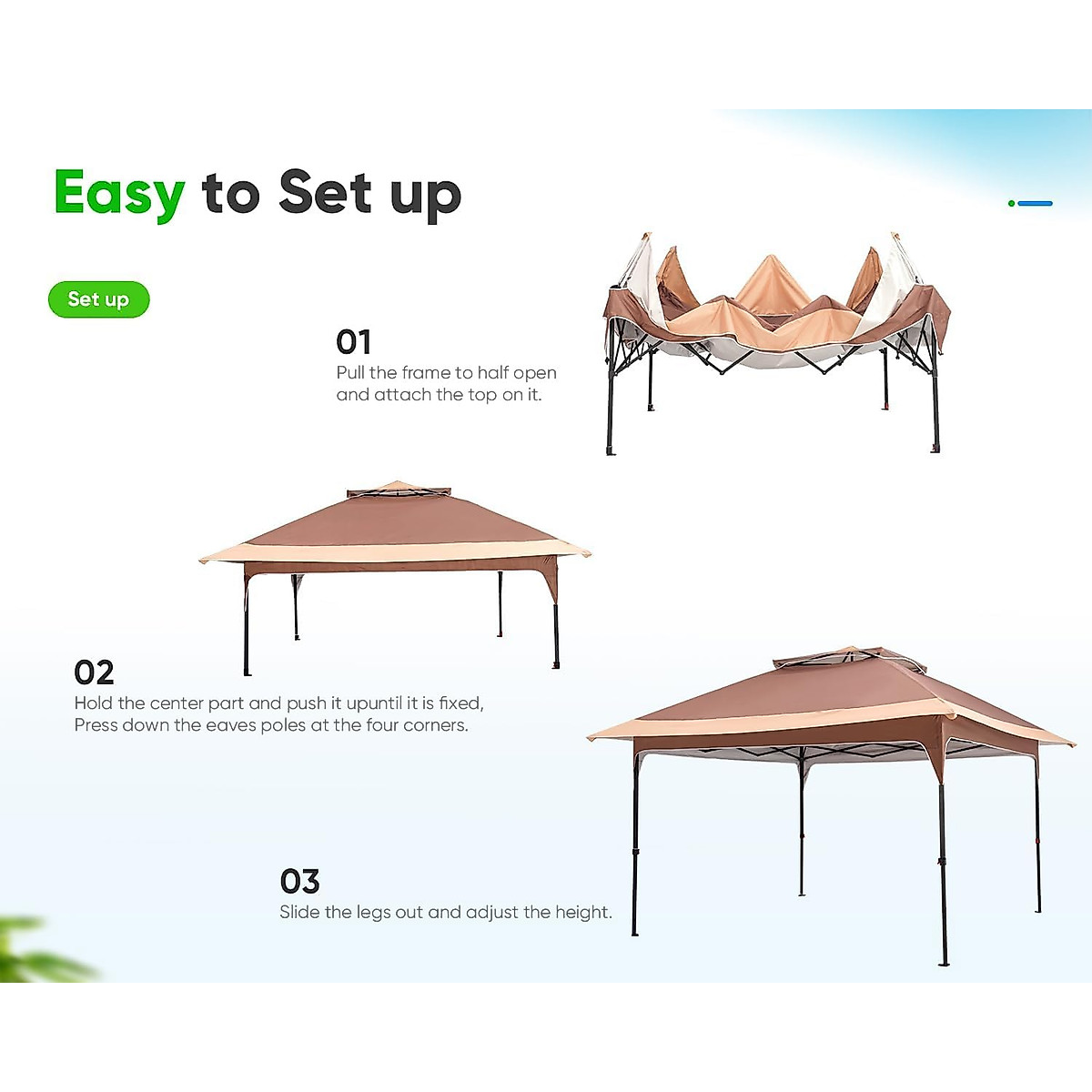 Easy to Set up

Set up

01
Pull the frame to half open and attach the top on it.

02
Hold the center part and push it upuntil it is fixed, Press down the eaves poles at the four corners.

03
Slide the legs out and adjust the height.