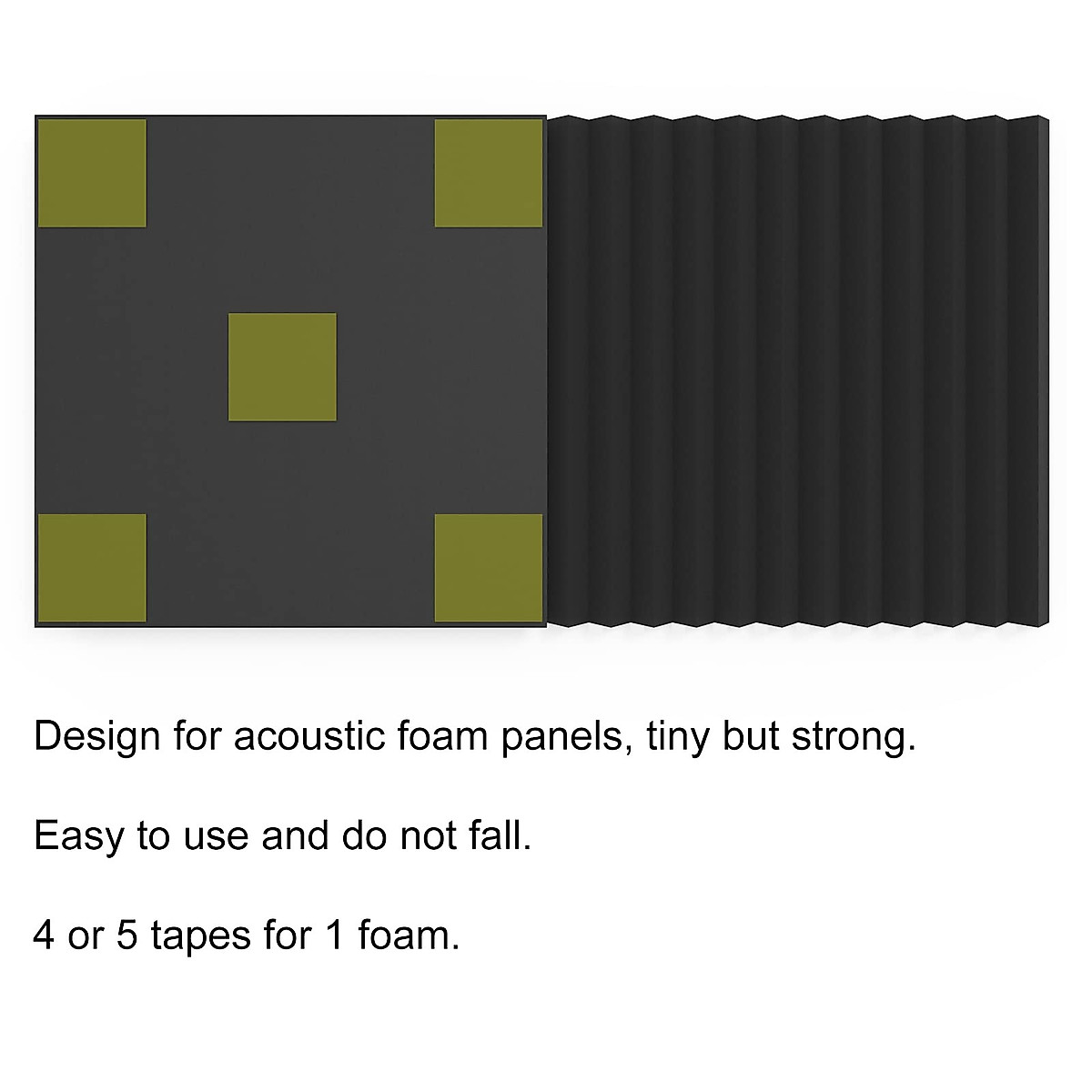 Design for acoustic foam panels, tiny but strong.

Easy to use and do not fall.

4 or 5 tapes for 1 foam.