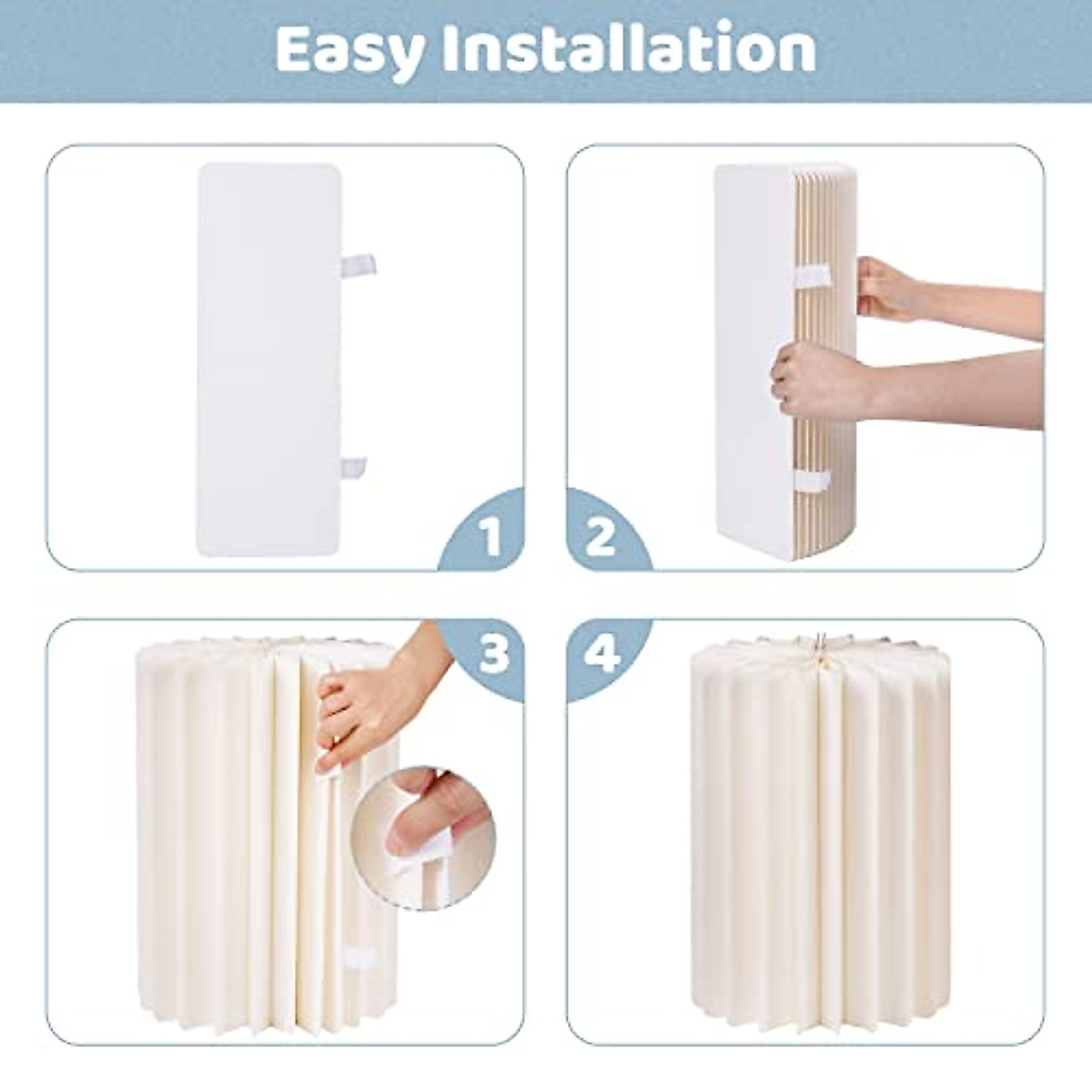 Easy Installation

1

2

3

4