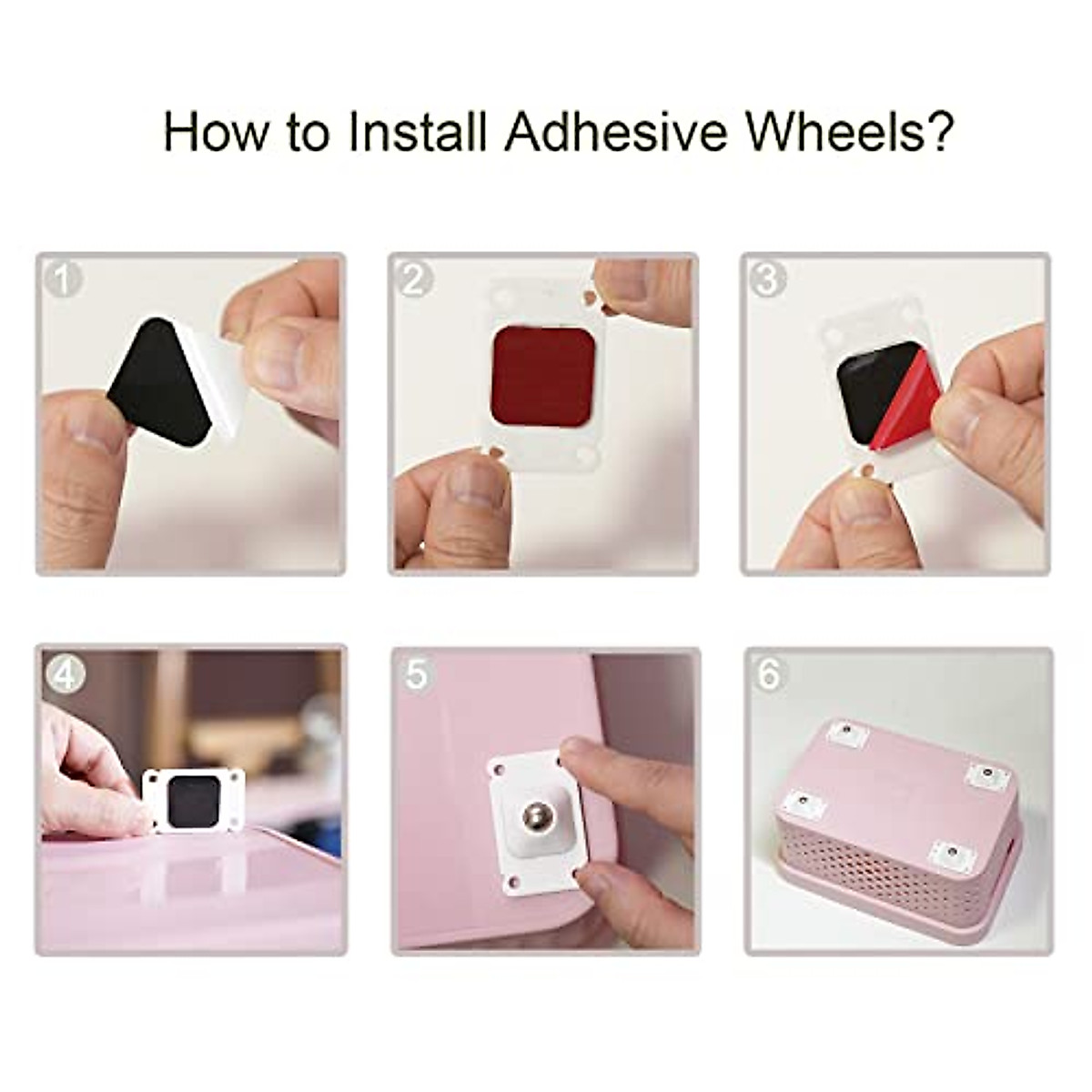 How to Install Adhesive Wheels?

1

2

3

4

5

6