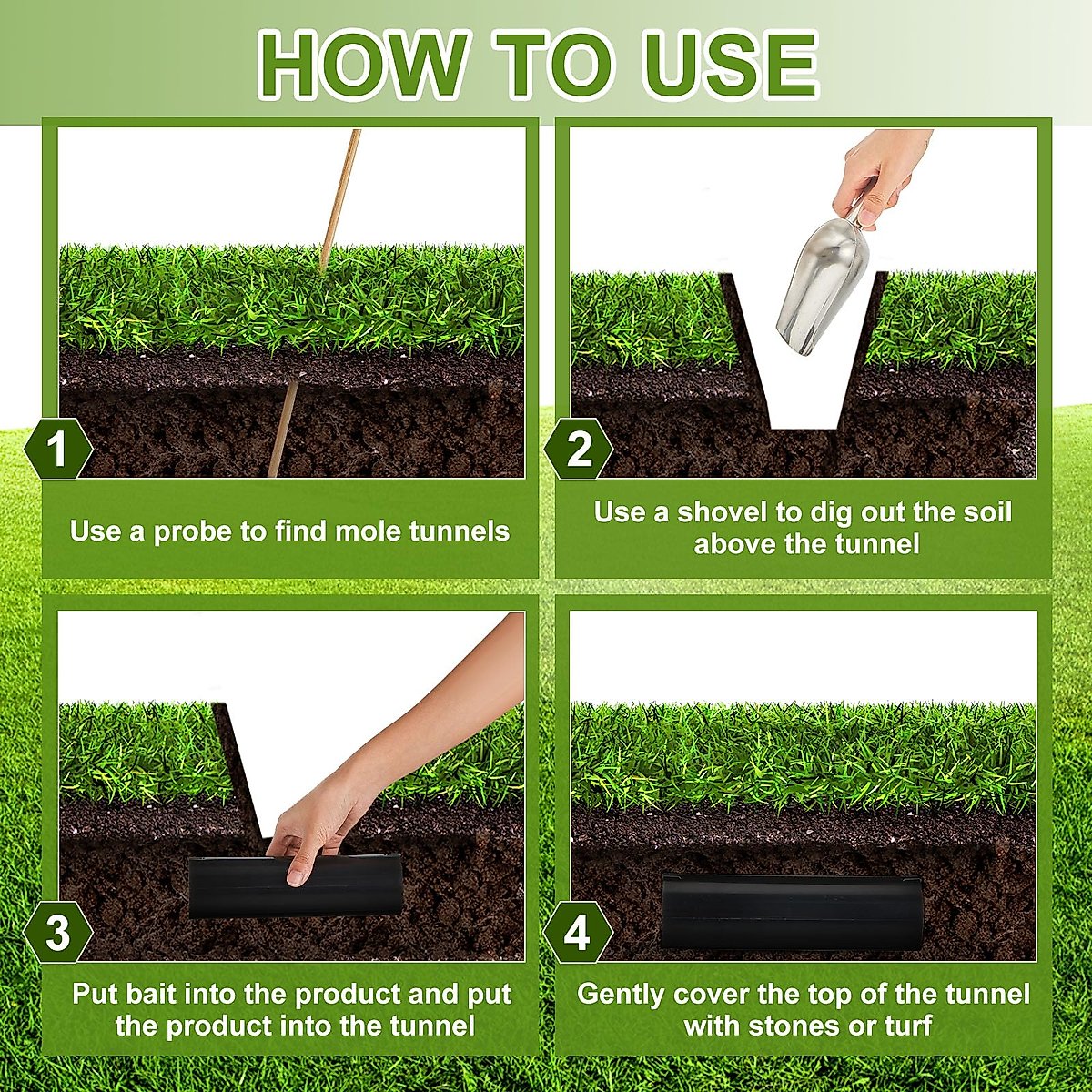 HOW TO USE

1

Use a probe to find mole tunnels

2

Use a shovel to dig out the soil above the tunnel

3

Put bait into the product and put the product into the tunnel

4

Gently cover the top of the tunnel with stones or turf