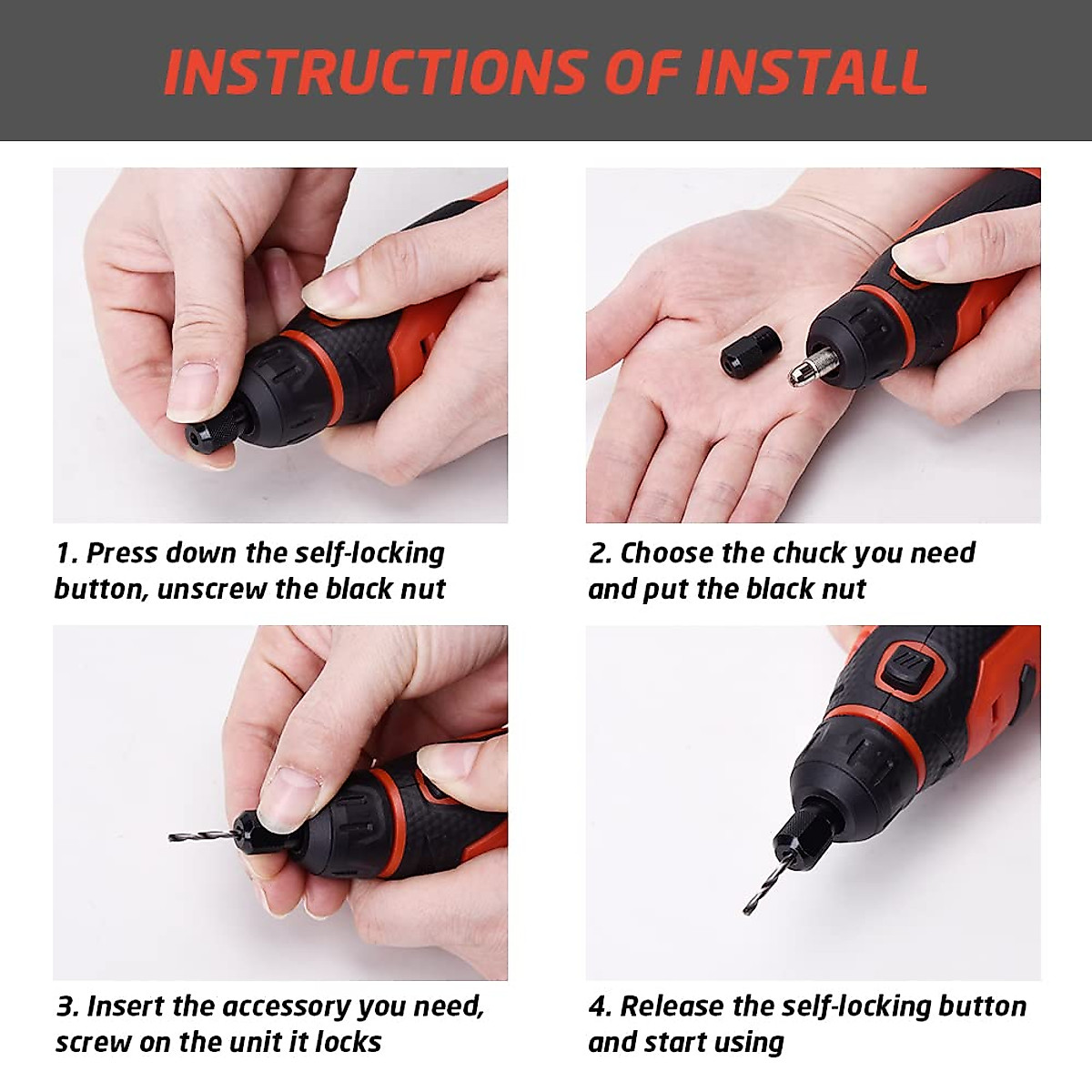 INSTRUCTIONS OF INSTALL

1. Press down the self-locking button, unscrew the black nut

2. Choose the chuck you need and put the black nut

3. Insert the accessory you need, screw on the unit it locks

4. Release the self-locking button and start using