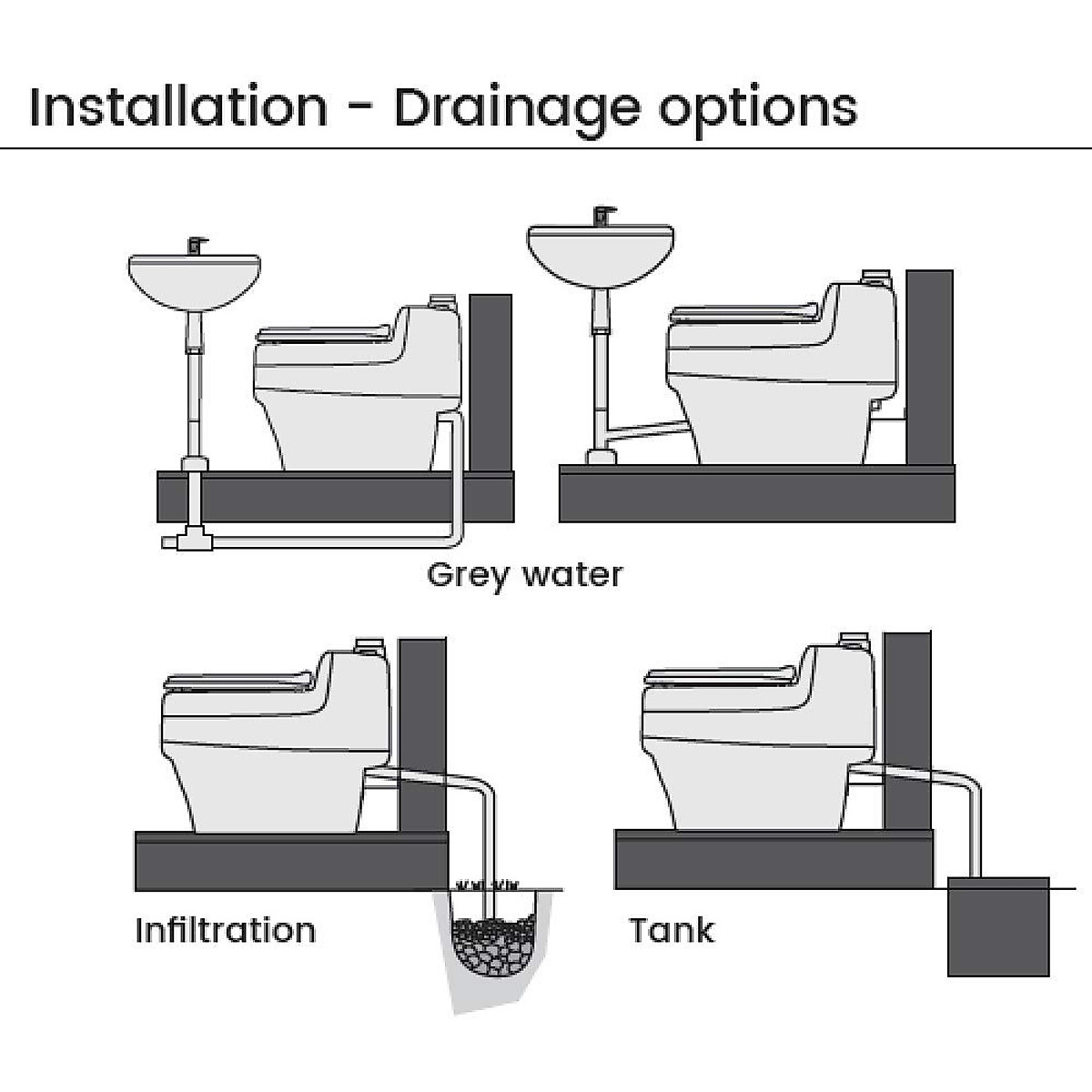 Installation - Drainage options

Grey water

Infiltration

Tank