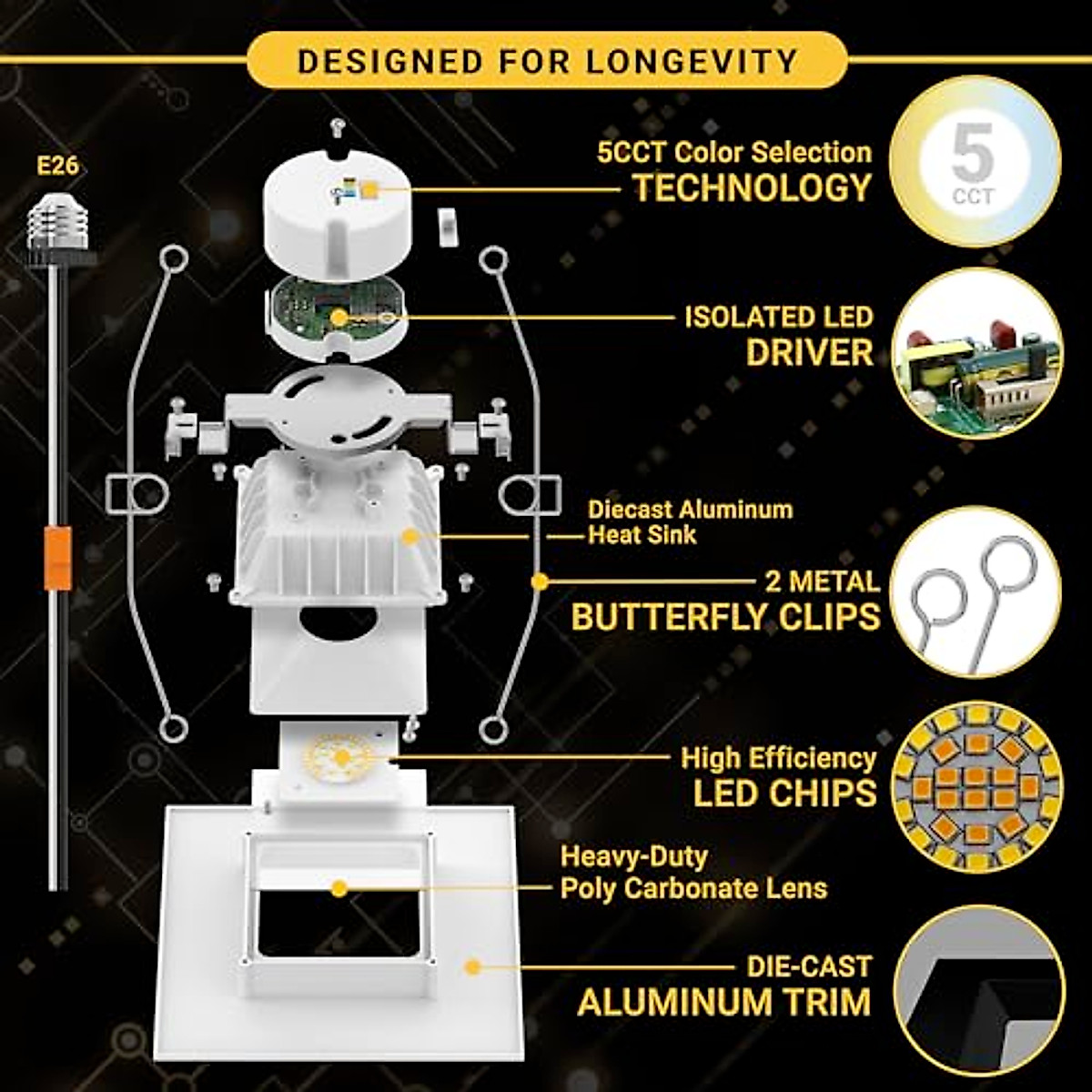 DESIGNED FOR LONGEVITY

E26

5CCT Color Selection
TECHNOLOGY

5
CCT

ISOLATED LED
DRIVER

Diecast Aluminum
Heat Sink

2 METAL
BUTTERFLY CLIPS

High Efficiency
LED CHIPS

Heavy-Duty
Poly Carbonate Lens

DIE-CAST
ALUMINUM TRIM