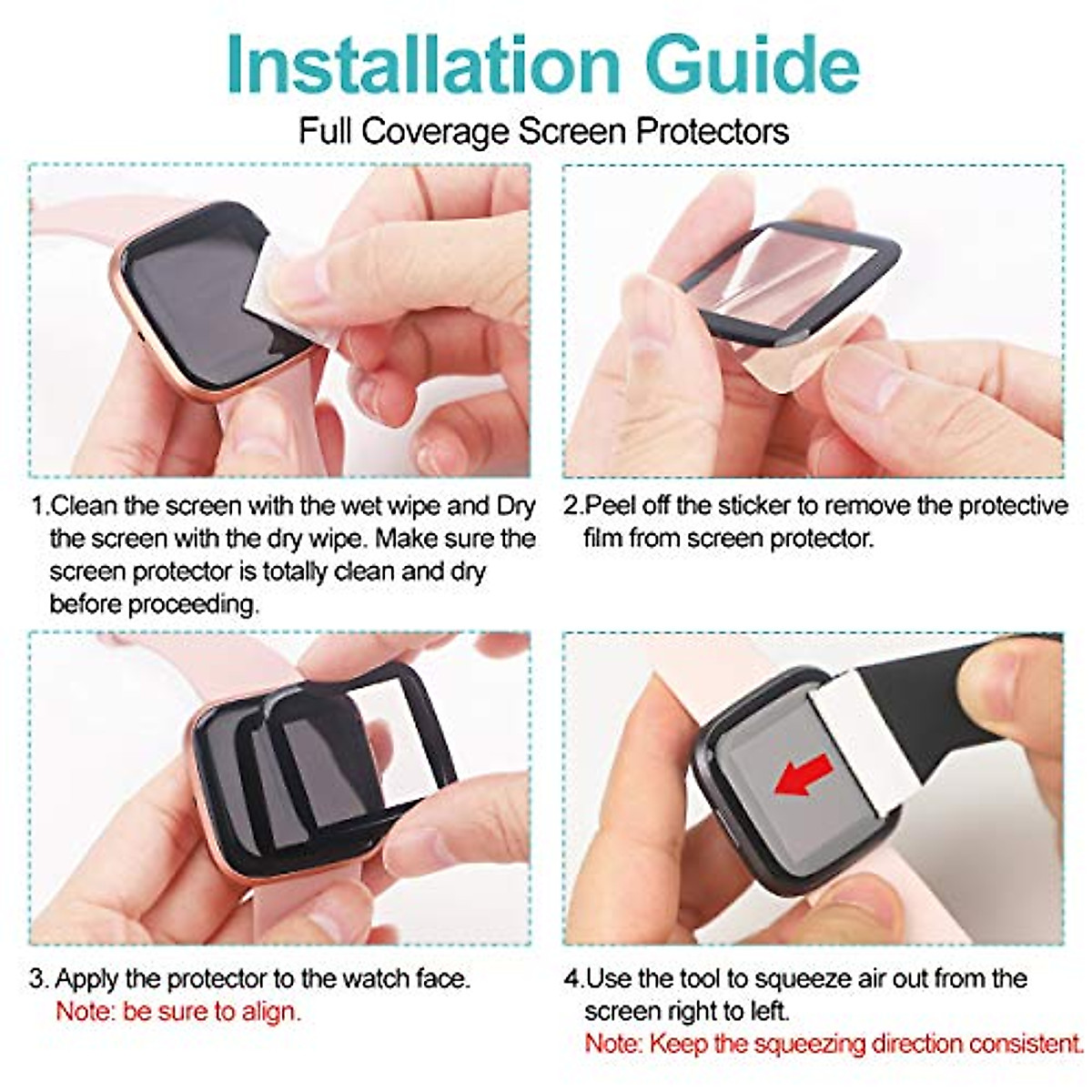 Installation Guide

Full Coverage Screen Protectors

1.Clean the screen with the wet wipe and Dry the screen with the dry wipe. Make sure the screen protector is totally clean and dry before proceeding.

2.Peel off the sticker to remove the protective film from screen protector.

3. Apply the protector to the watch face.
Note: be sure to align.

4.Use the tool to squeeze air out from the screen right to left.
Note: Keep the squeezing direction consistent.