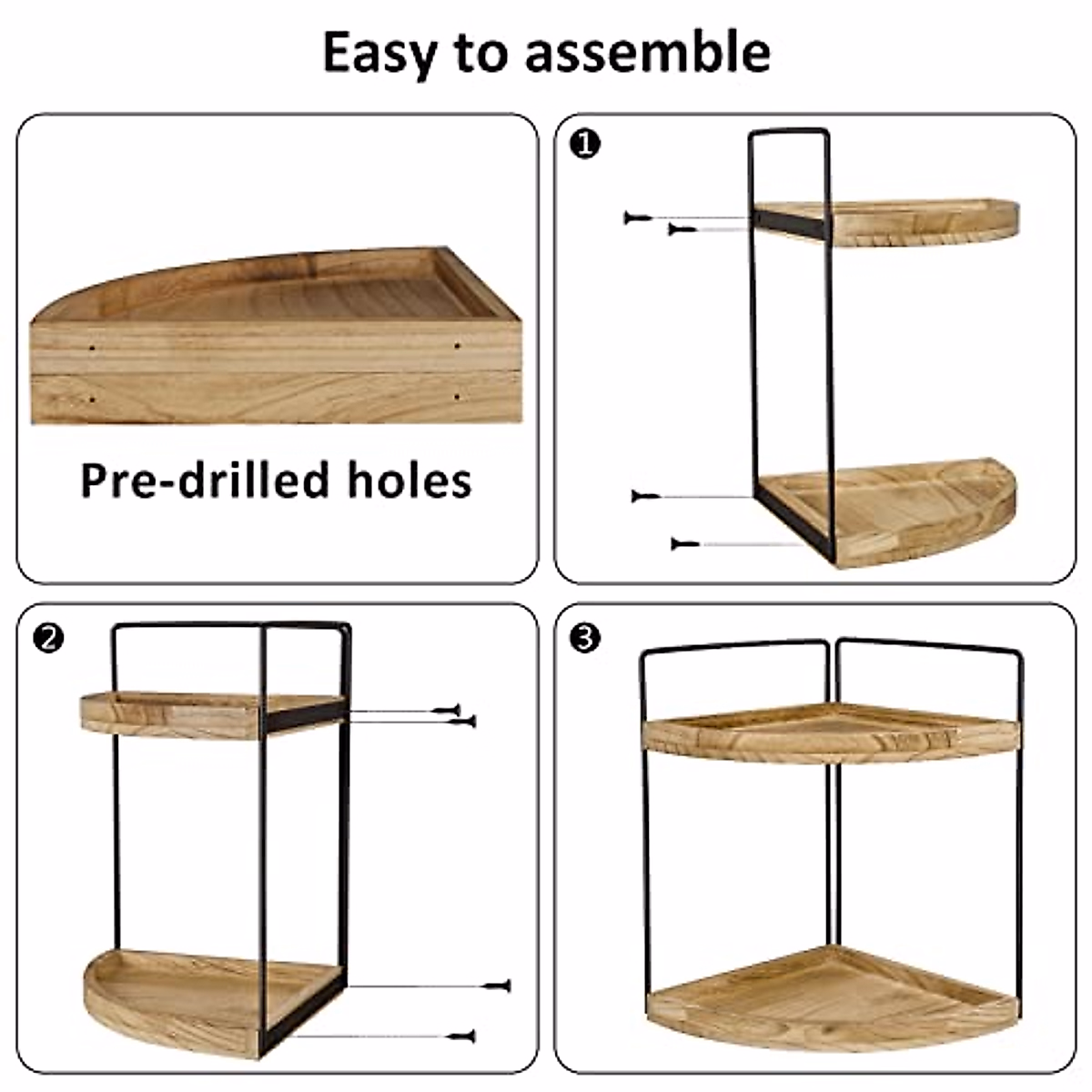 Easy to assemble

Pre-drilled holes

❶

❷

❸