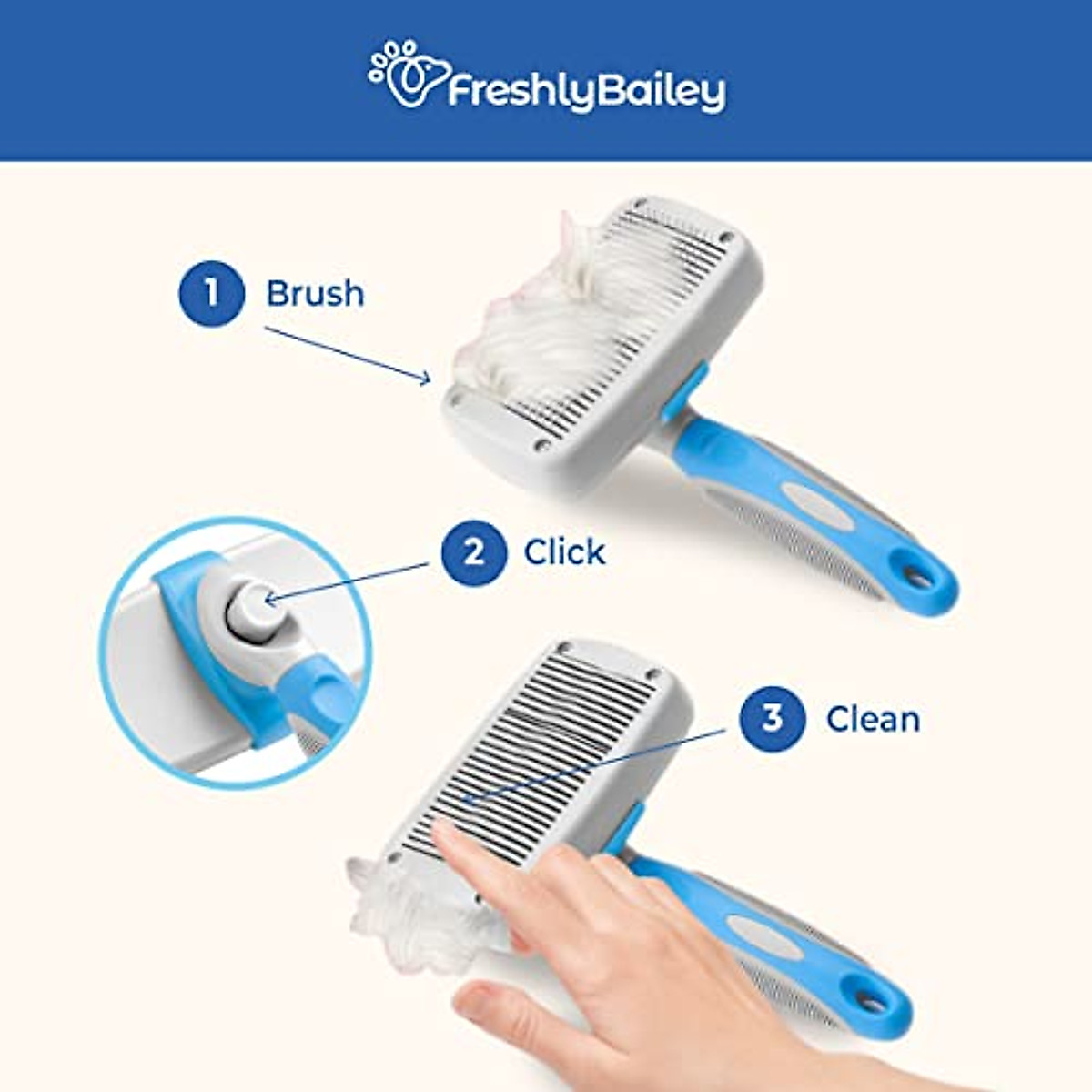 FreshlyBailey

1 Brush

2 Click

3 Clean