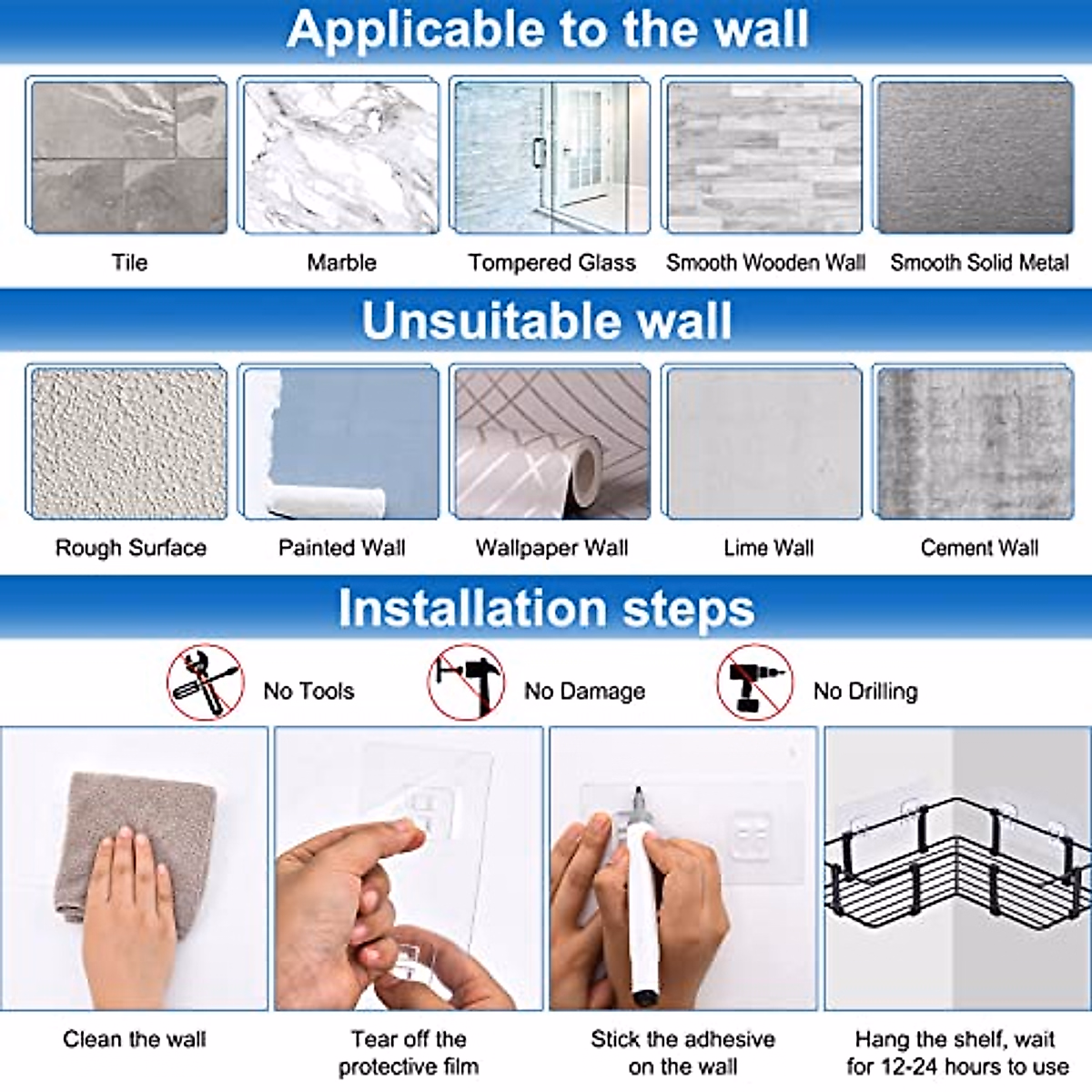 Applicable to the wall

Tile
Marble
Tompered Glass
Smooth Wooden Wall
Smooth Solid Metal

Unsuitable wall

Rough Surface
Painted Wall
Wallpaper Wall
Lime Wall
Cement Wall

Installation steps

No Tools
No Damage
No Drilling

Clean the wall
Tear off the protective film
Stick the adhesive on the wall
Hang the shelf, wait for 12-24 hours to use