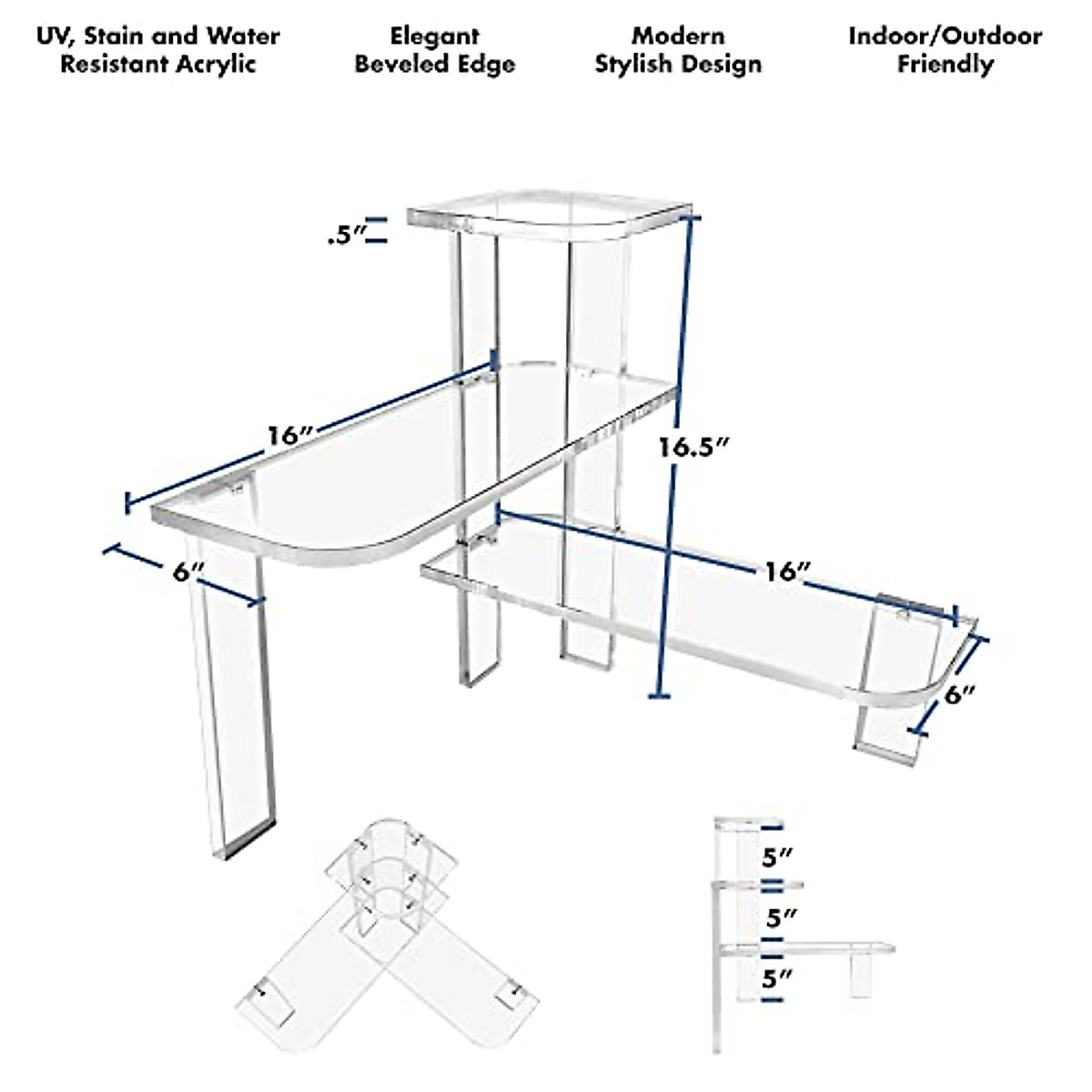 UV, Stain and Water Resistant Acrylic

Elegant Beveled Edge

Modern Stylish Design

Indoor/Outdoor Friendly

.5″

16″

16.5″

6″

16″

6″

5″

5″

5″