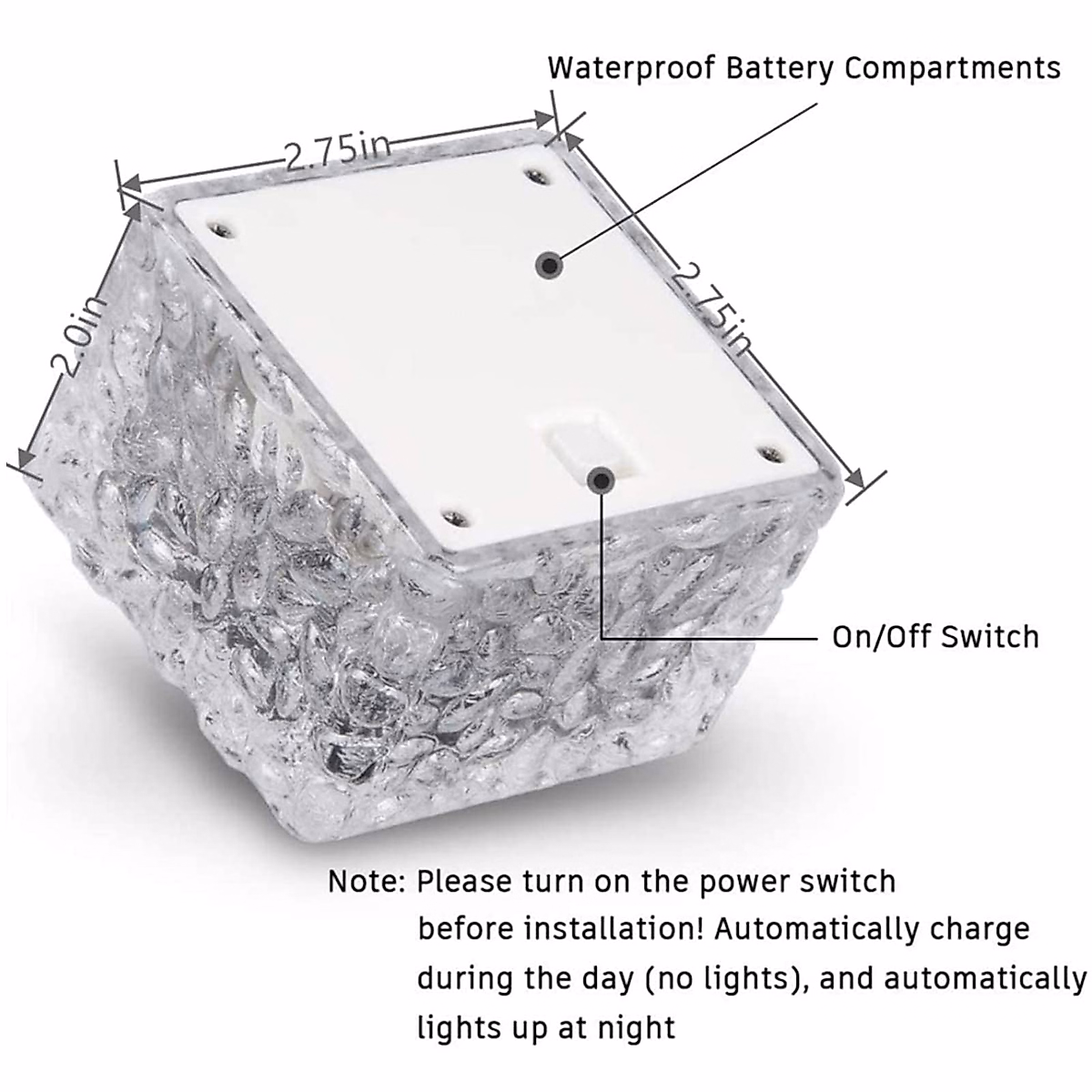 Waterproof Battery Compartments

2.75in

2.75in

2.0in

On/Off Switch

Note: Please turn on the power switch before installation! Automatically charge during the day (no lights), and automatically lights up at night