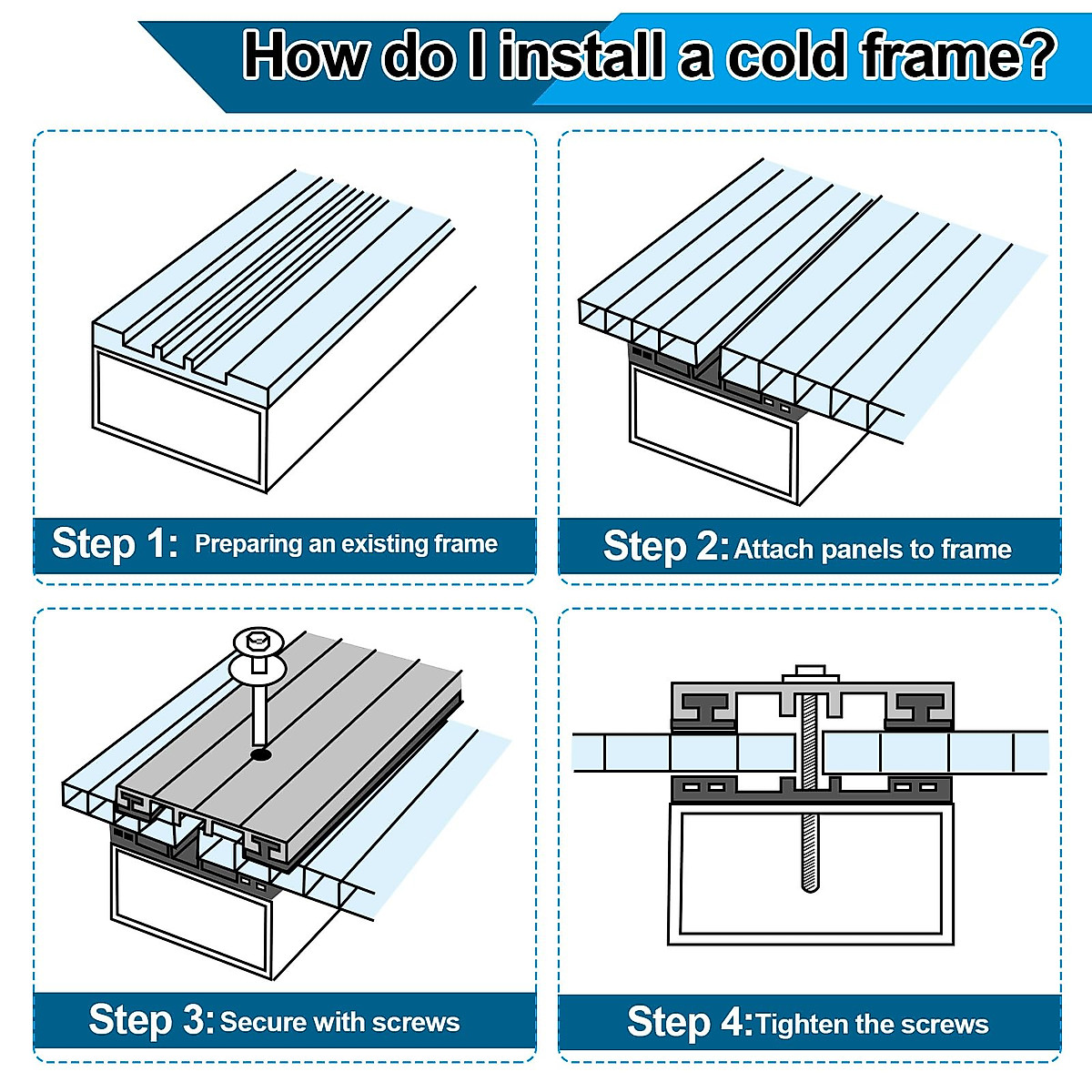 How do I install a cold frame?

Step 1: Preparing an existing frame

Step 2: Attach panels to frame

Step 3: Secure with screws

Step 4: Tighten the screws