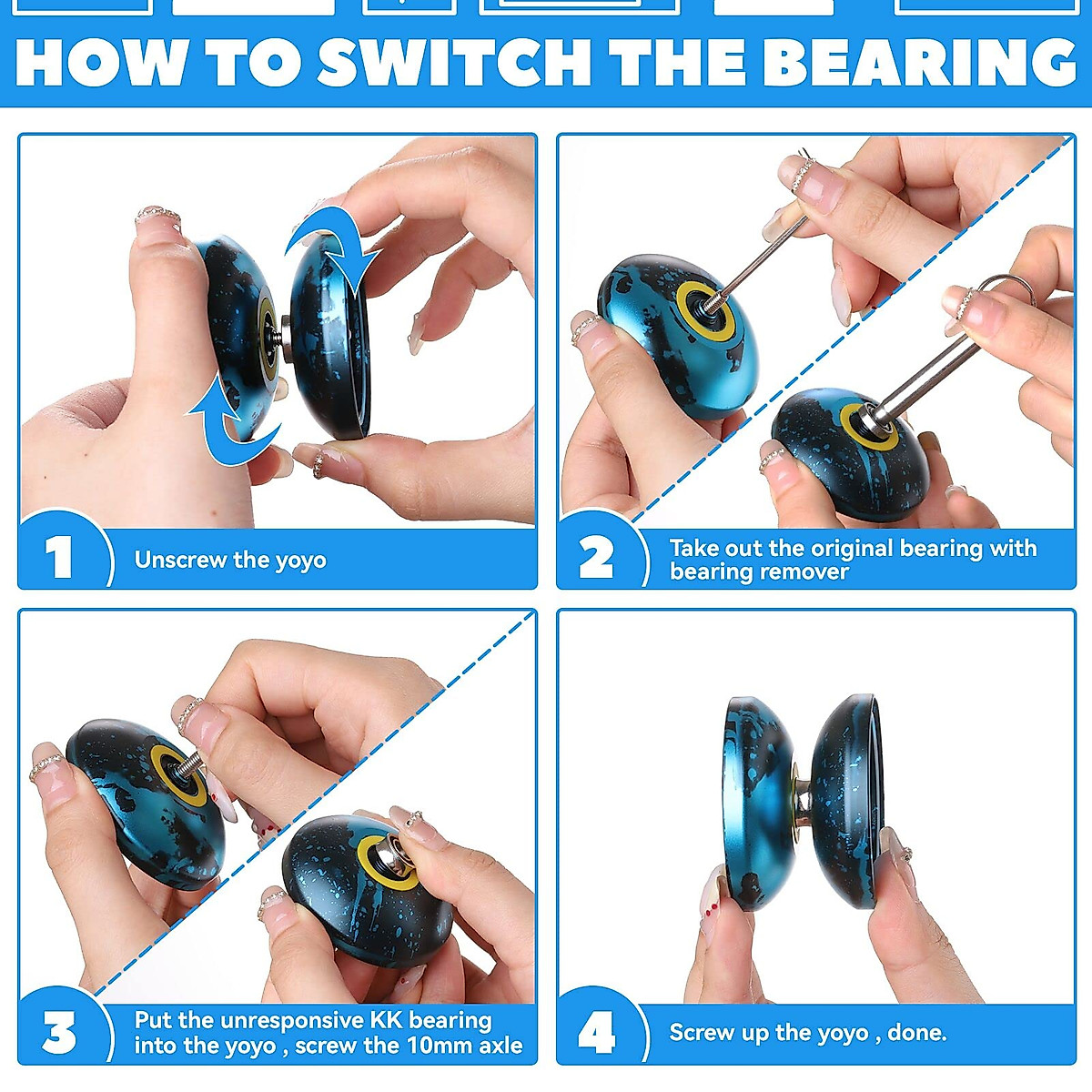 HOW TO SWITCH THE BEARING

1 Unscrew the yoyo

2 Take out the original bearing with bearing remover

3 Put the unresponsive KK bearing into the yoyo , screw the 10mm axle

4 Screw up the yoyo , done.