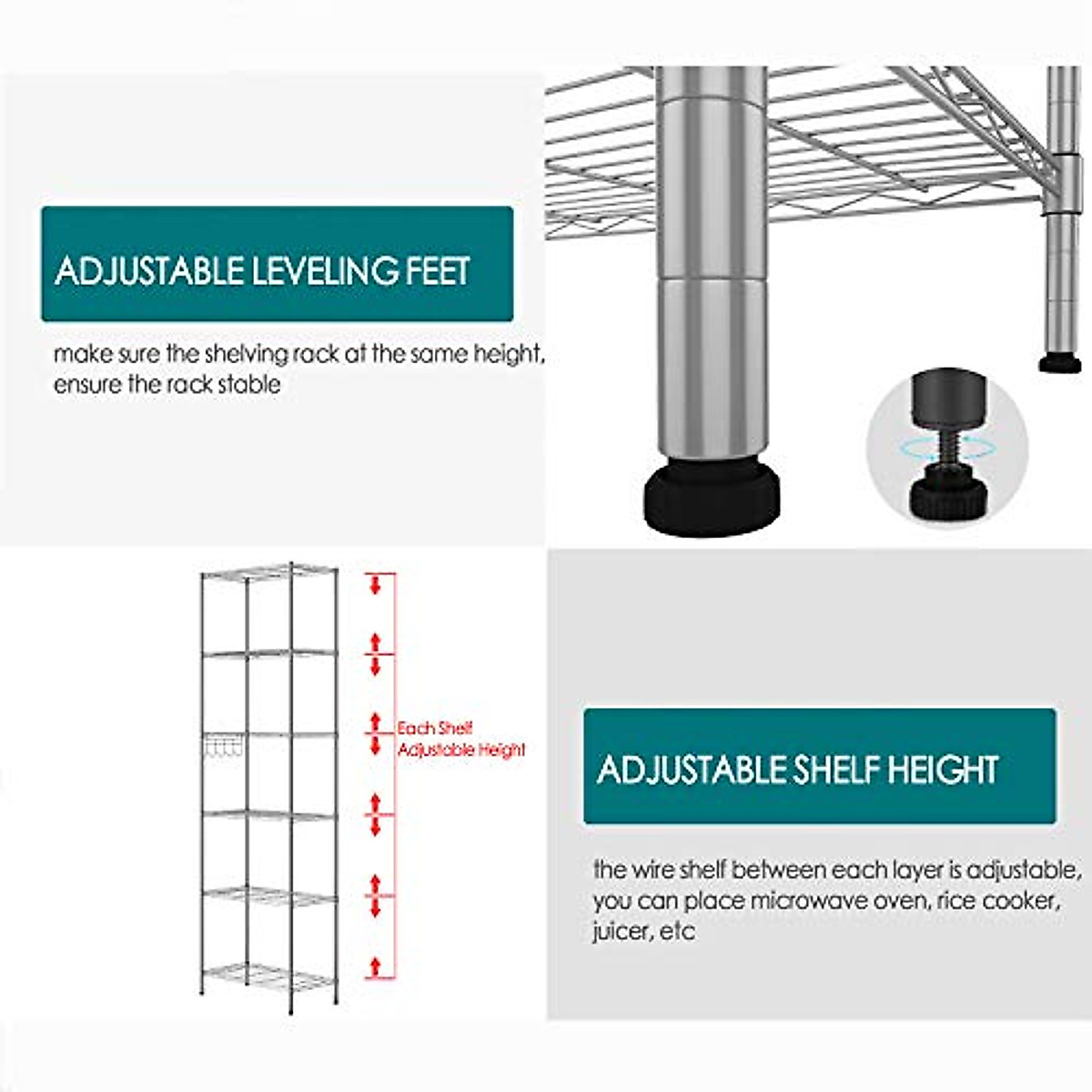 ADJUSTABLE LEVELING FEET

make sure the shelving rack at the same height, ensure the rack stable

Each Shelf Adjustable Height

ADJUSTABLE SHELF HEIGHT

the wire shelf between each layer is adjustable, you can place microwave oven, rice cooker, juicer, etc