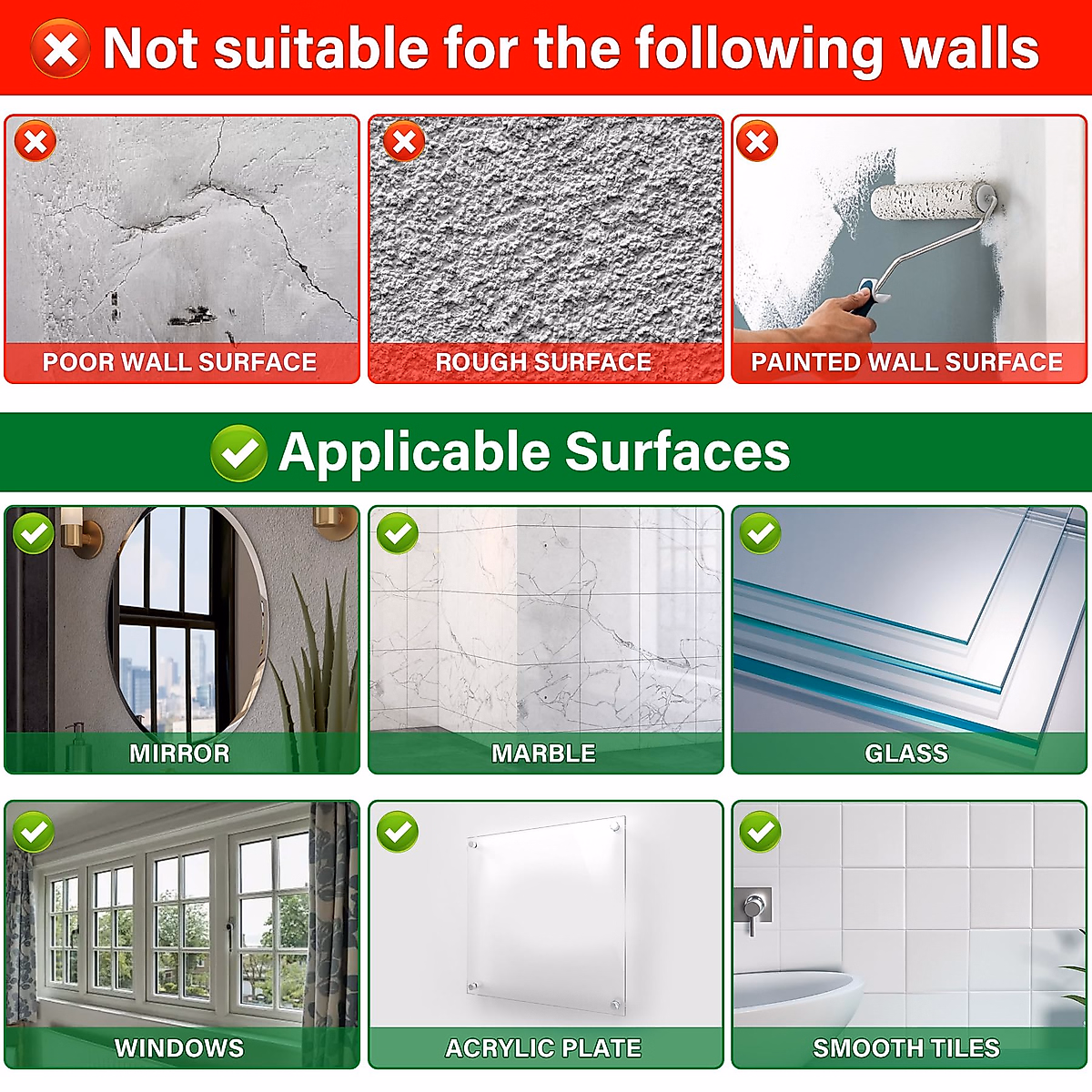 Not suitable for the following walls

POOR WALL SURFACE

ROUGH SURFACE

PAINTED WALL SURFACE

Applicable Surfaces

MIRROR

MARBLE

GLASS

WINDOWS

ACRYLIC PLATE

SMOOTH TILES