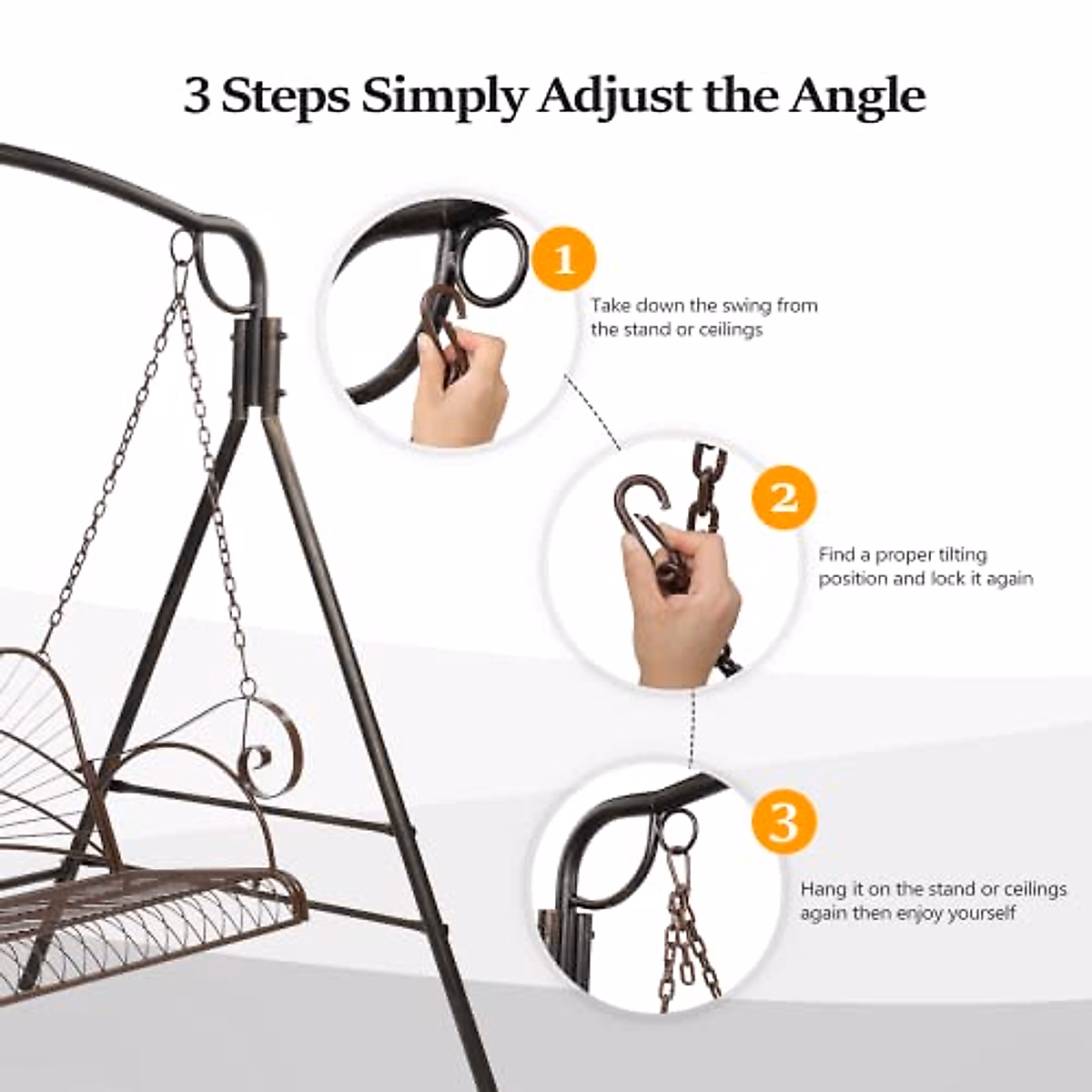 3 Steps Simply Adjust the Angle

1

Take down the swing from the stand or ceilings

2

Find a proper tilting position and lock it again

3

Hang it on the stand or ceilings again then enjoy yourself