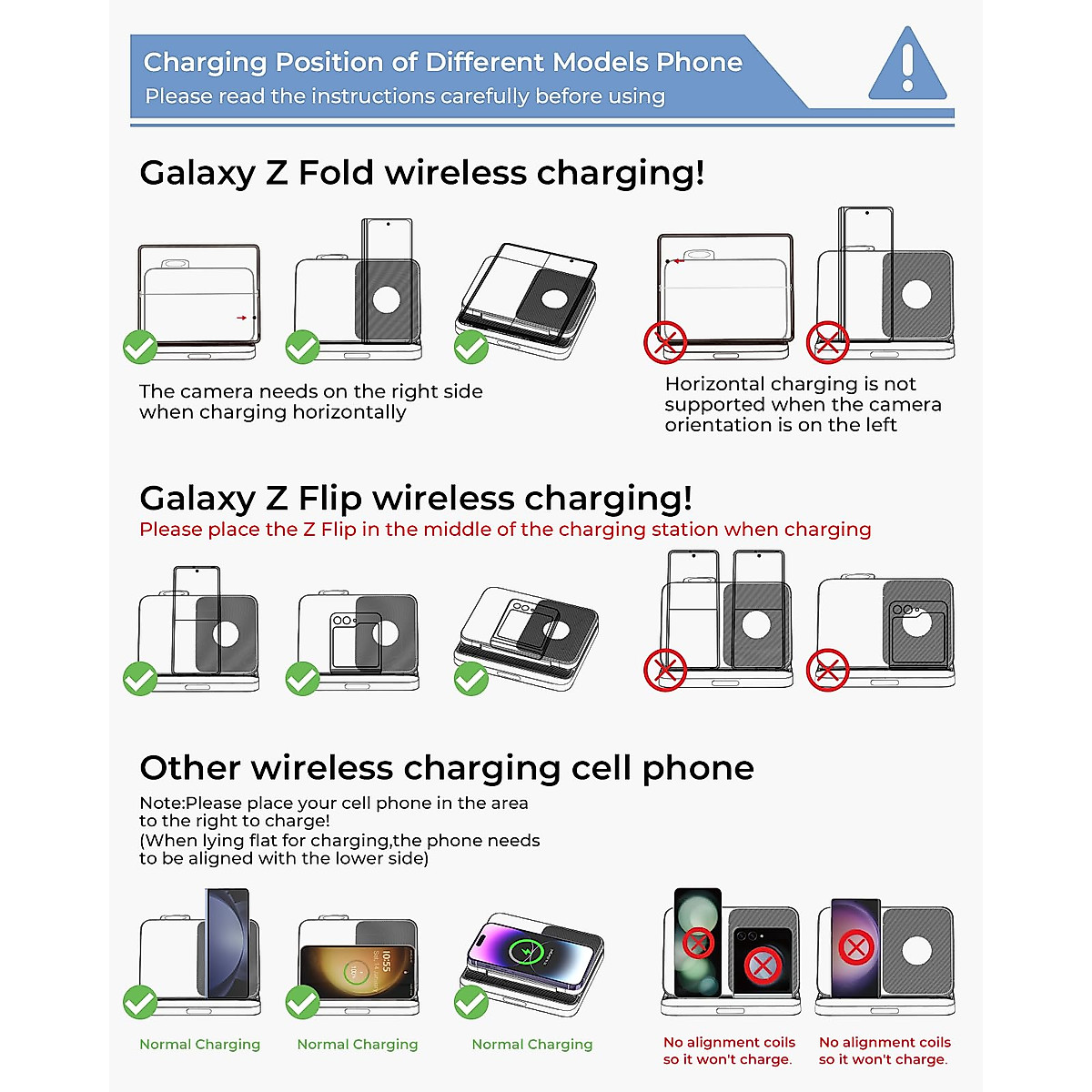 Charging Position of Different Models Phone
Please read the instructions carefully before using

Galaxy Z Fold wireless charging!

The camera needs on the right side when charging horizontally

Horizontal charging is not supported when the camera orientation is on the left

Galaxy Z Flip wireless charging!
Please place the Z Flip in the middle of the charging station when charging

Other wireless charging cell phone
Note:Please place your cell phone in the area to the right to charge!
(When lying flat for charging,the phone needs to be aligned with the lower side)

10:55

Normal Charging

Normal Charging

Normal Charging

No alignment coils so it won't charge.

No alignment coils so it won't charge.