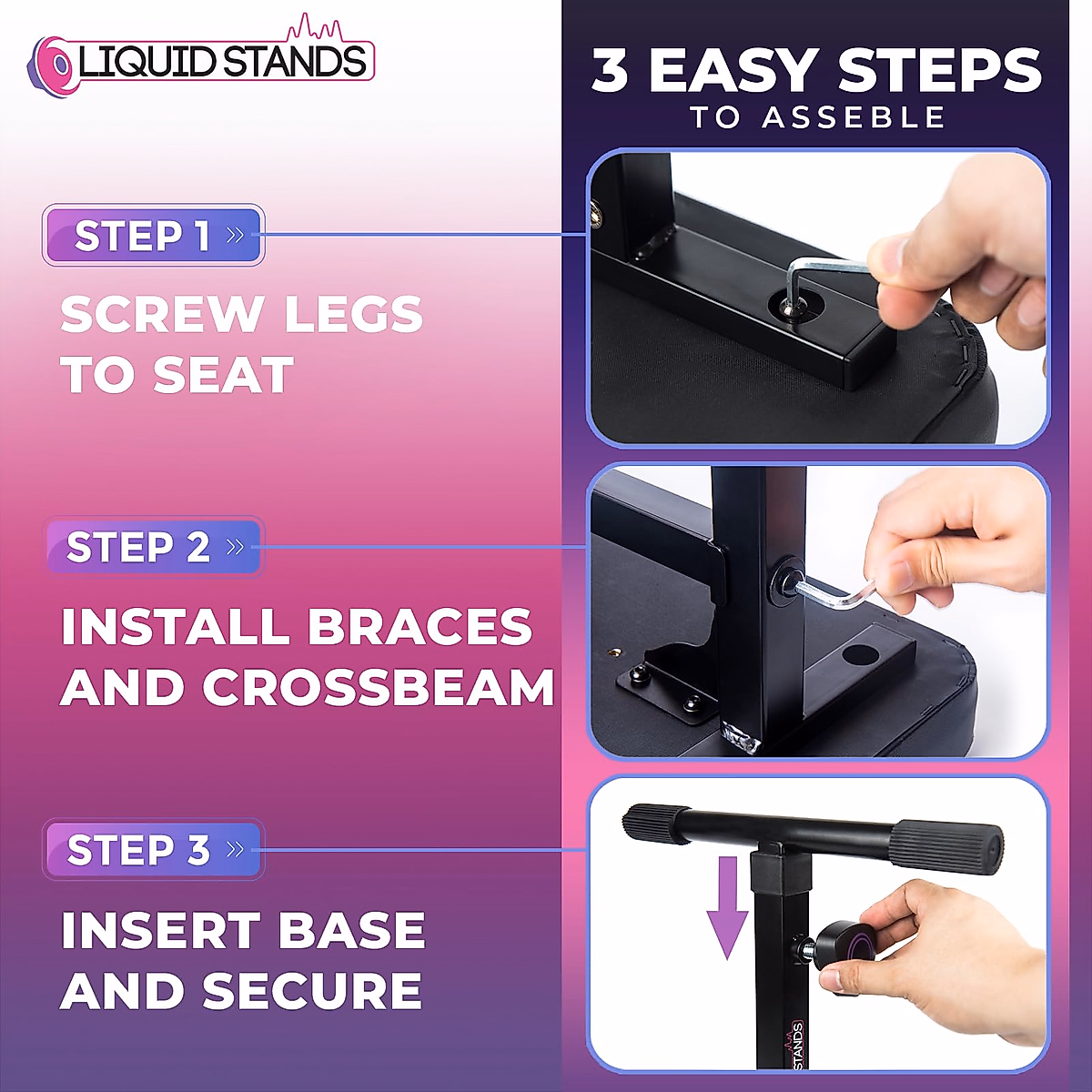 LIQUID STANDS

3 EASY STEPS
TO ASSEBLE

STEP 1 »

SCREW LEGS TO SEAT

STEP 2 »

INSTALL BRACES AND CROSSBEAM

STEP 3 »

INSERT BASE AND SECURE

STANDS