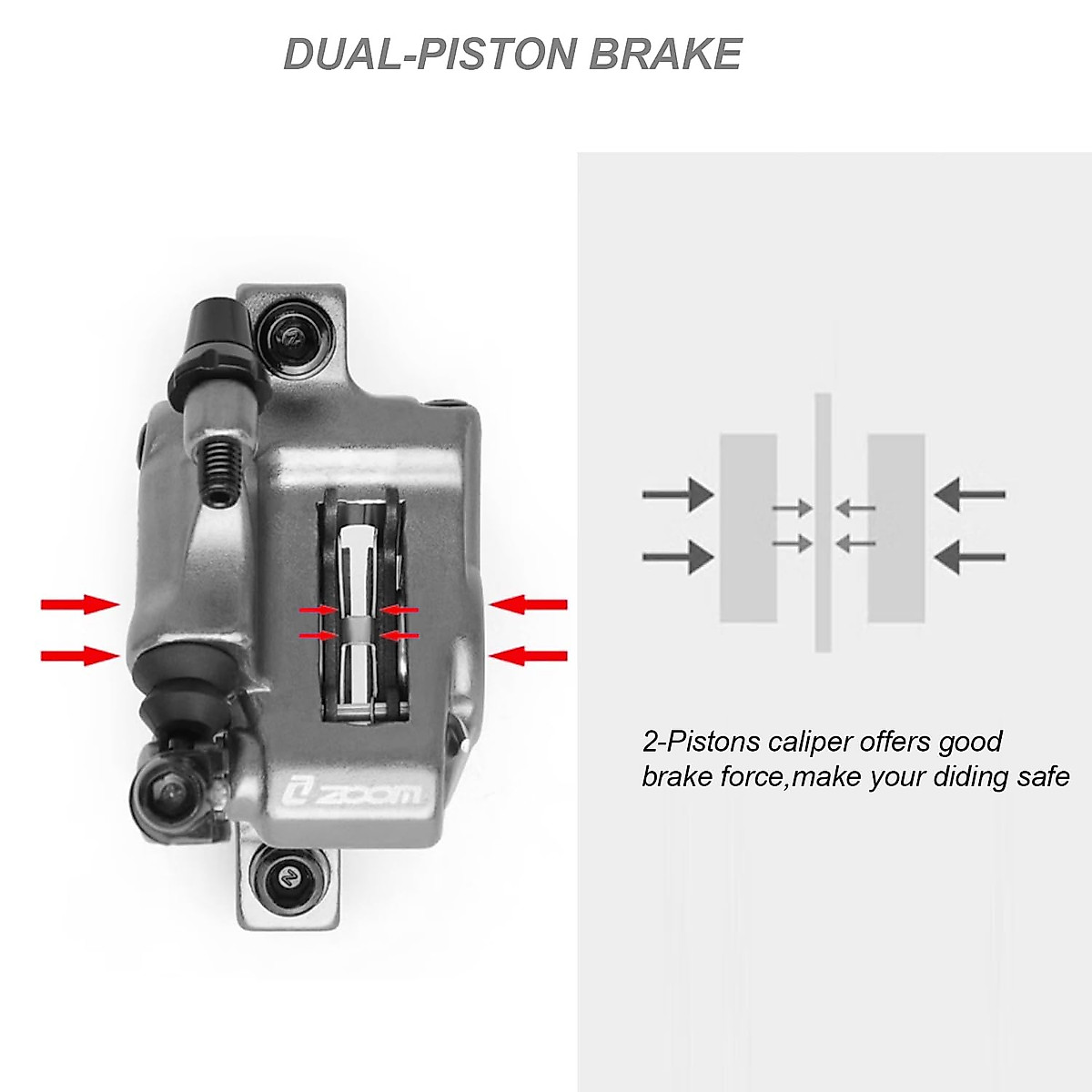 DUAL-PISTON BRAKE

ZOOM

2-Pistons caliper offers good brake force,make your diding safe