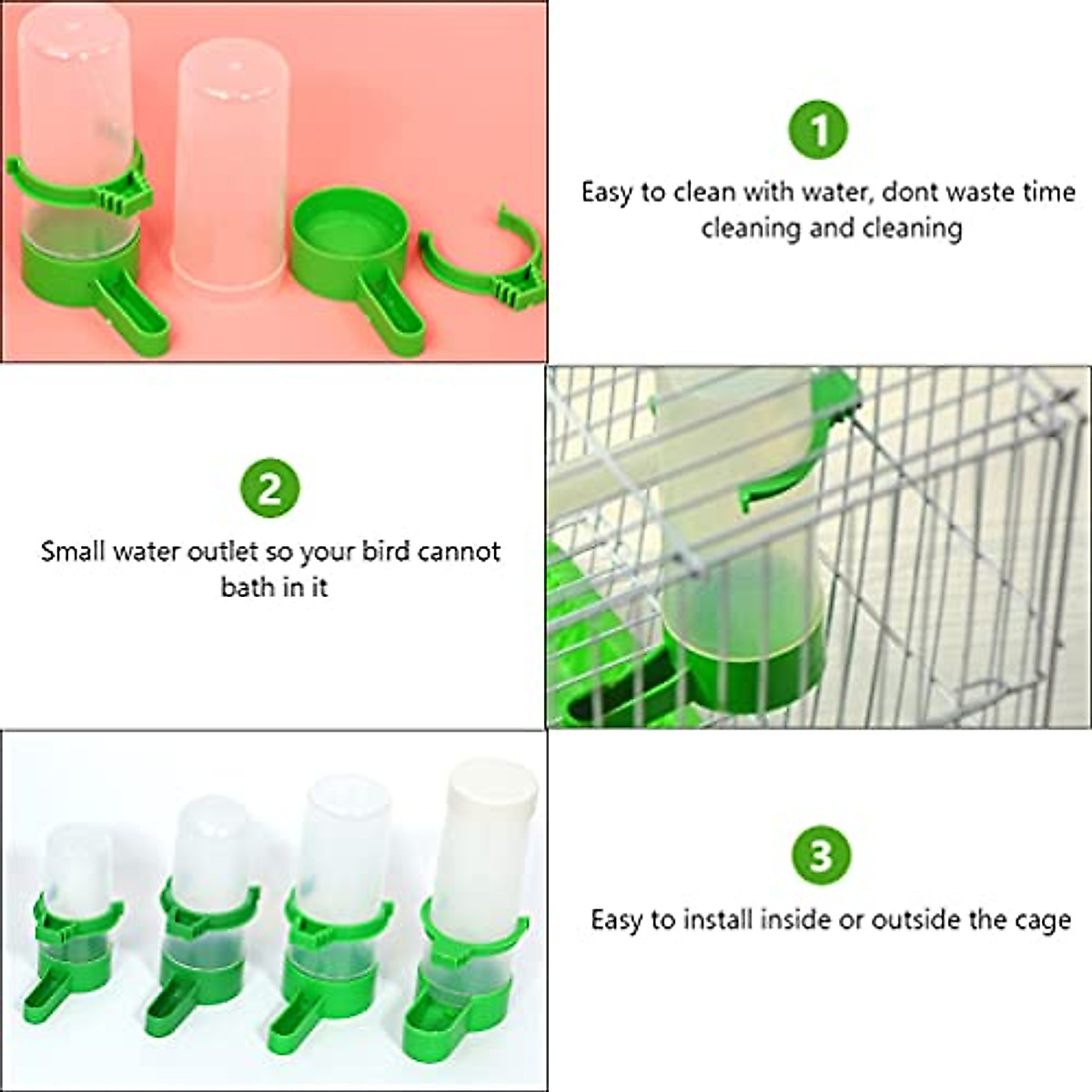 1

Easy to clean with water, dont waste time cleaning and cleaning

2

Small water outlet so your bird cannot bath in it

3

Easy to install inside or outside the cage