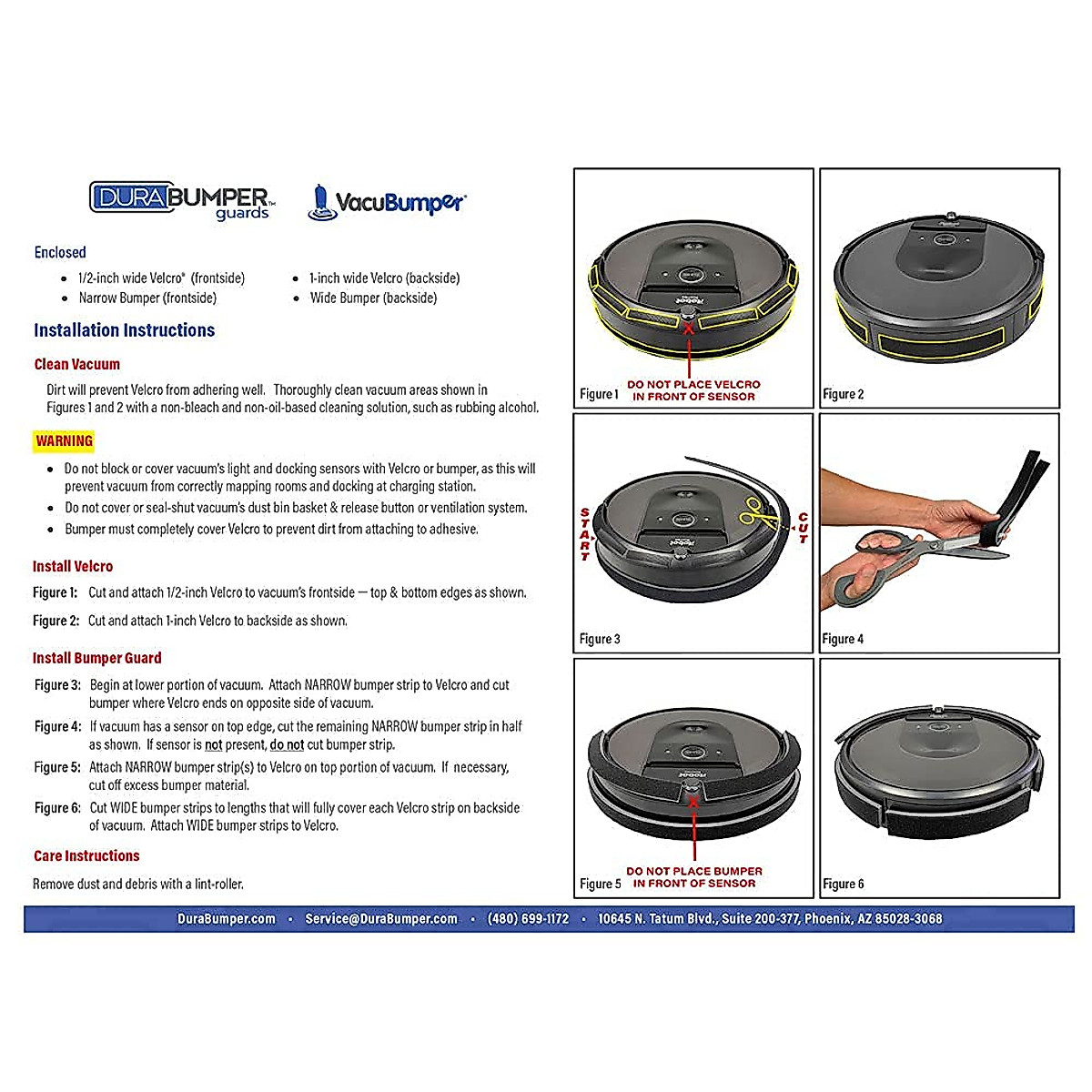 DURABUMPER™ guards

VacuBumper®

Enclosed

- 1/2-inch wide Velcro® (frontside)
- Narrow Bumper (frontside)
- 1-inch wide Velcro (backside)
- Wide Bumper (backside)

Installation Instructions

Clean Vacuum

Dirt will prevent Velcro from adhering well. Thoroughly clean vacuum areas shown in Figures 1 and 2 with a non-bleach and non-oil-based cleaning solution, such as rubbing alcohol.

WARNING

- Do not block or cover vacuum's light and docking sensors with Velcro or bumper, as this will prevent vacuum from correctly mapping rooms and docking at charging station.
- Do not cover or seal-shut vacuum's dust bin basket & release button or ventilation system.
- Bumper must completely cover Velcro to prevent dirt from attaching to adhesive.

Install Velcro

Figure 1: Cut and attach 1/2-inch Velcro to vacuum's frontside — top & bottom edges as shown.

Figure 2: Cut and attach 1-inch Velcro to backside as shown.

Install Bumper Guard

Figure 3: Begin at lower portion of vacuum. Attach NARROW bumper strip to Velcro and cut bumper where Velcro ends on opposite side of vacuum.

Figure 4: If vacuum has a sensor on top edge, cut the remaining NARROW bumper strip in half as shown. If sensor is not present, do not cut bumper strip.

Figure 5: Attach NARROW bumper strip(s) to Velcro on top portion of vacuum. If necessary, cut off excess bumper material.

Figure 6: Cut WIDE bumper strips to lengths that will fully cover each Velcro strip on backside of vacuum. Attach WIDE bumper strips to Velcro.

Care Instructions

Remove dust and debris with a lint-roller.

Figure 1 DO NOT PLACE VELCRO IN FRONT OF SENSOR

Figure 2

START CUT

Figure 3

Figure 4

Figure 5 DO NOT PLACE BUMPER IN FRONT OF SENSOR

Figure 6

DuraBumper.com • Service@DuraBumper.com • (480) 699-1172 • 10645 N. Tatum Blvd., Suite 200-377, Phoenix, AZ 85028-3068