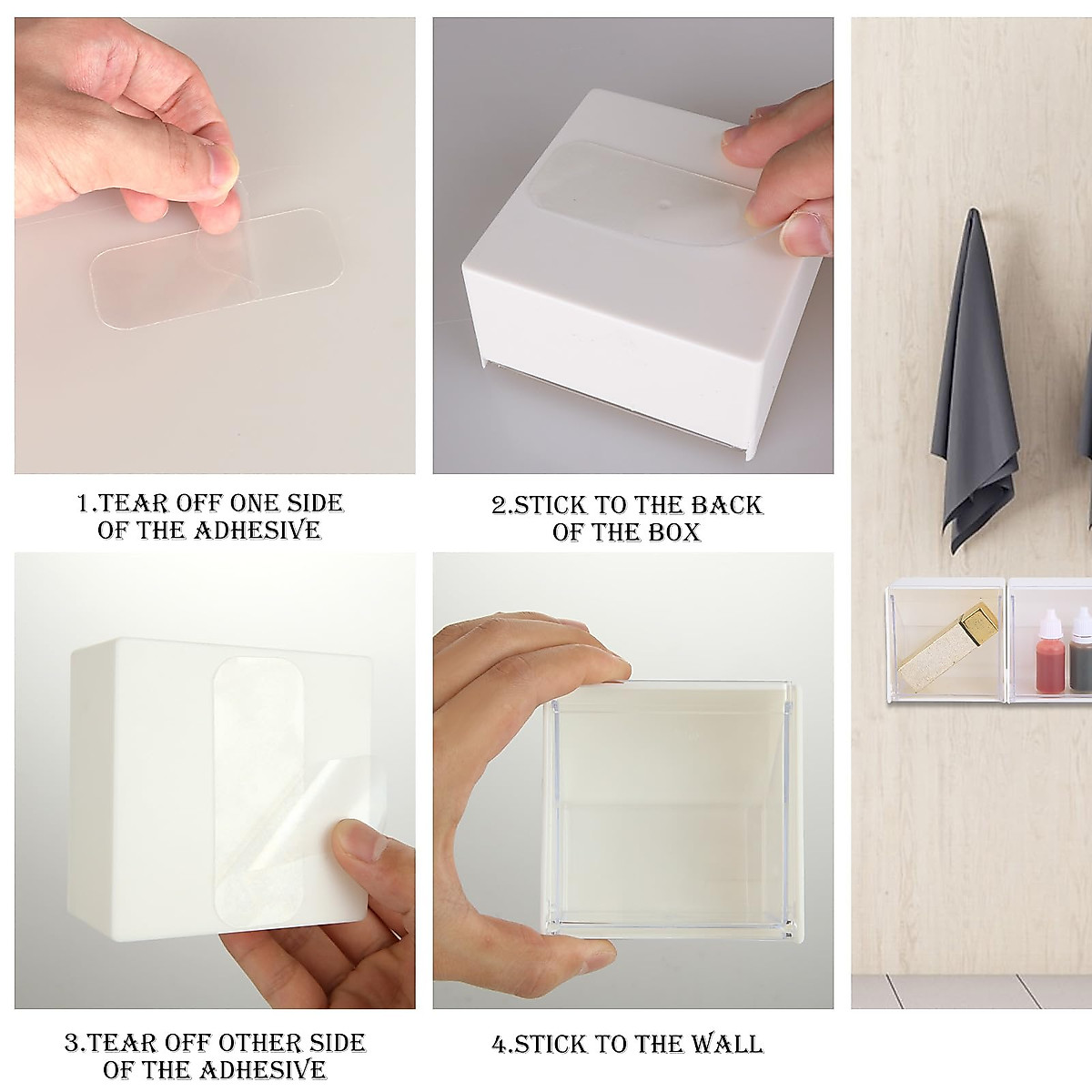 1.TEAR OFF ONE SIDE OF THE ADHESIVE

2.STICK TO THE BACK OF THE BOX

3.TEAR OFF OTHER SIDE OF THE ADHESIVE

4.STICK TO THE WALL