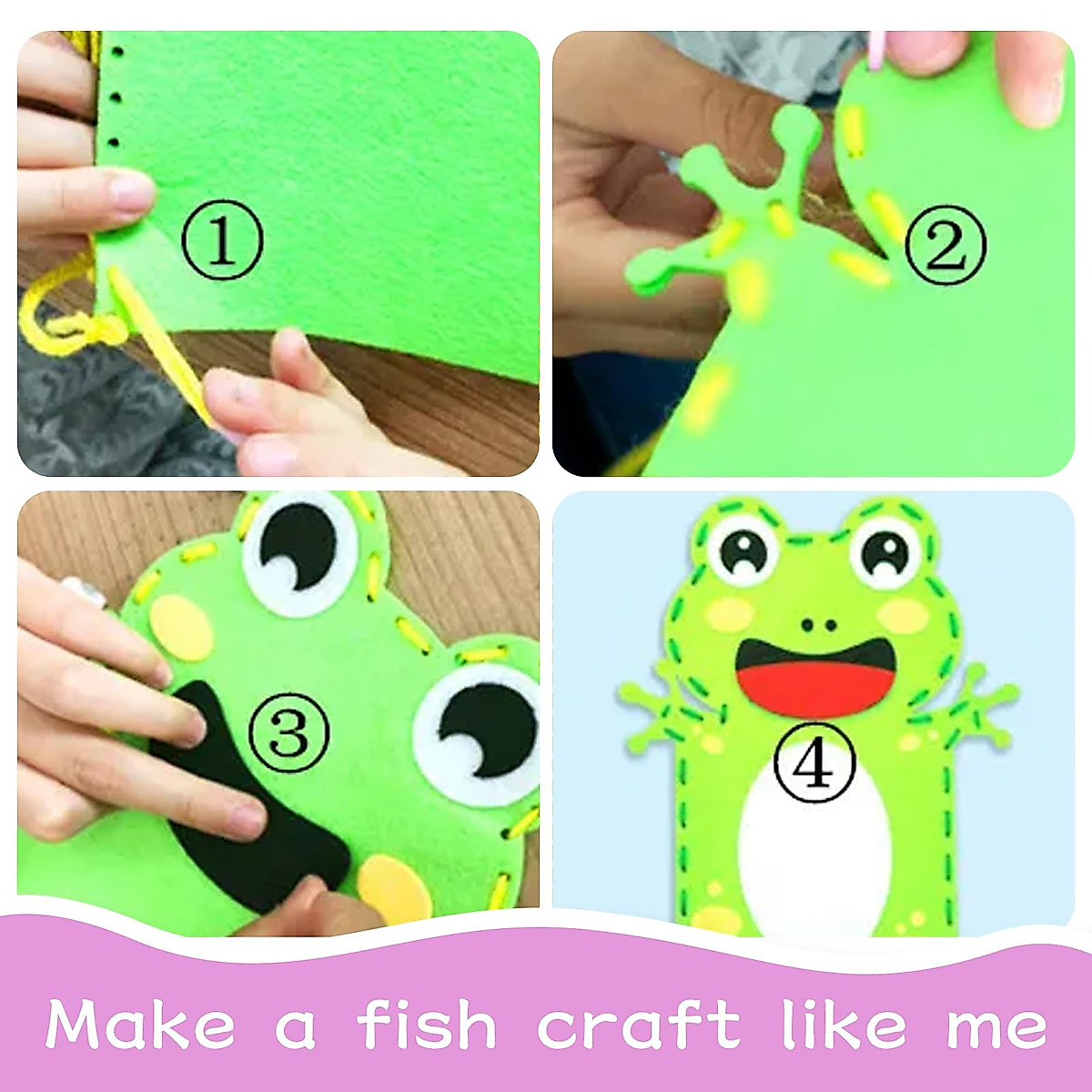 ①

②

③

④

Make a fish craft like me