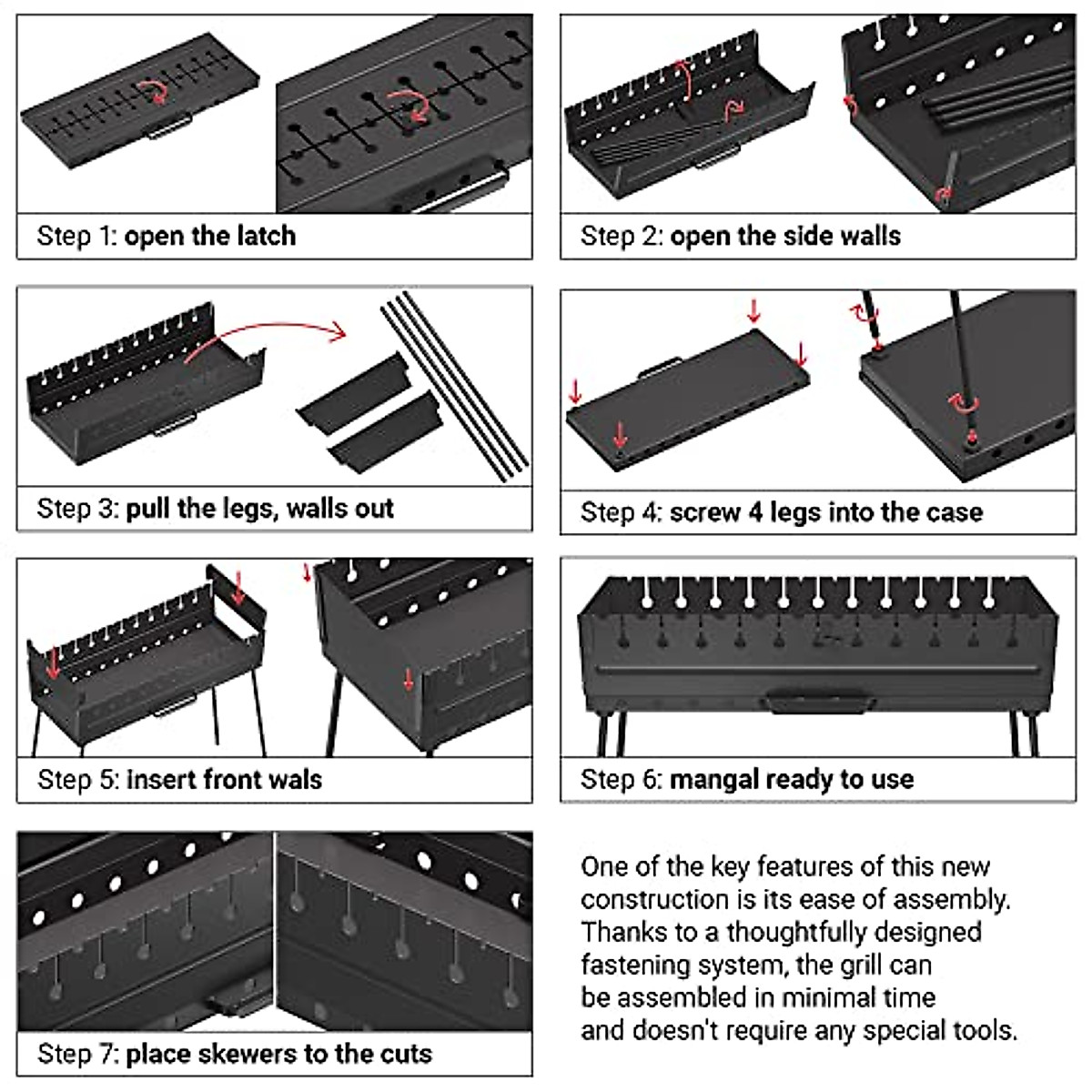 Step 1: open the latch

Step 2: open the side walls

Step 3: pull the legs, walls out

Step 4: screw 4 legs into the case

Step 5: insert front wals

Step 6: mangal ready to use

Step 7: place skewers to the cuts

One of the key features of this new construction is its ease of assembly. Thanks to a thoughtfully designed fastening system, the grill can be assembled in minimal time and doesn't require any special tools.