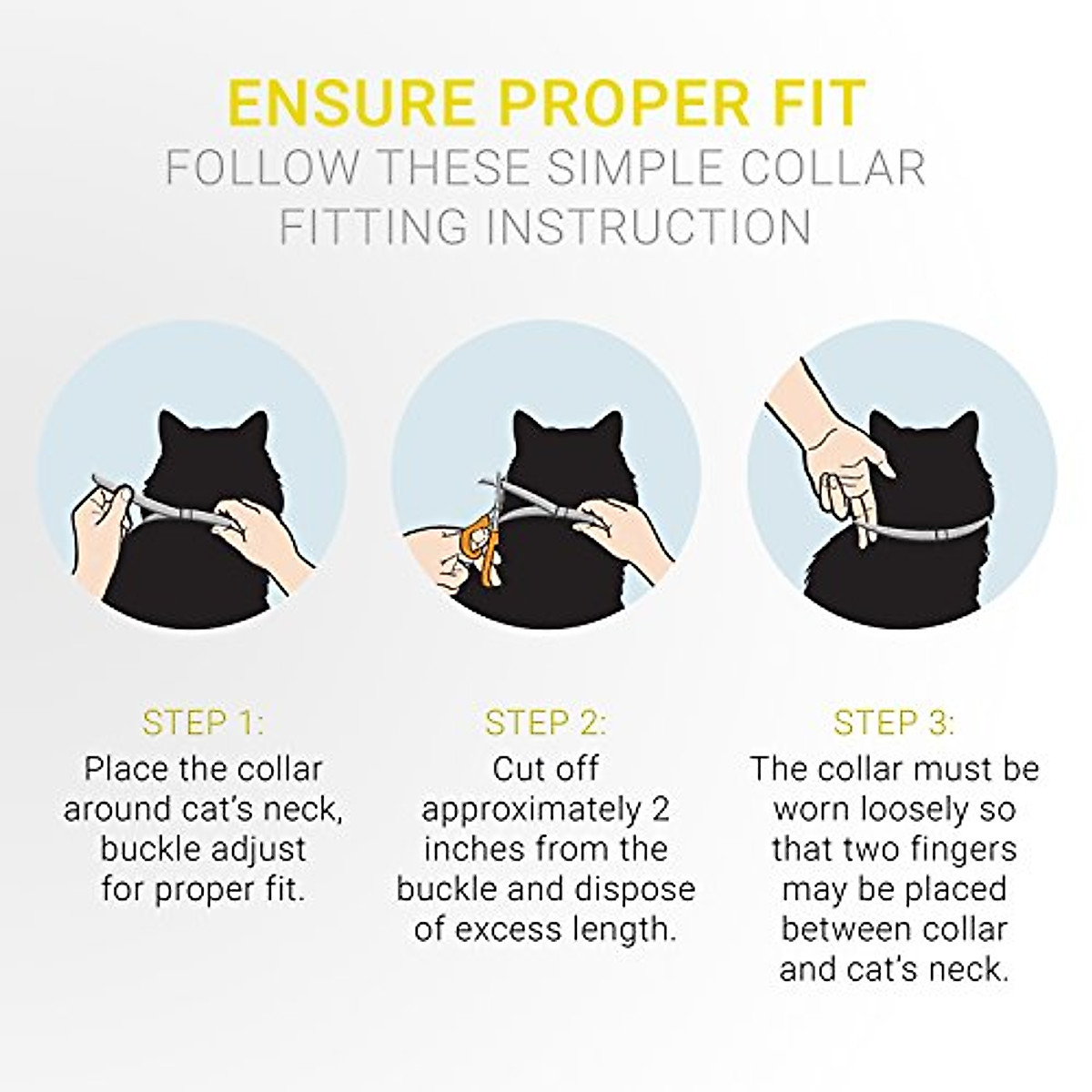 ENSURE PROPER FIT
FOLLOW THESE SIMPLE COLLAR FITTING INSTRUCTION

STEP 1:
Place the collar around cat's neck, buckle adjust for proper fit.

STEP 2:
Cut off approximately 2 inches from the buckle and dispose of excess length.

STEP 3:
The collar must be worn loosely so that two fingers may be placed between collar and cat's neck.