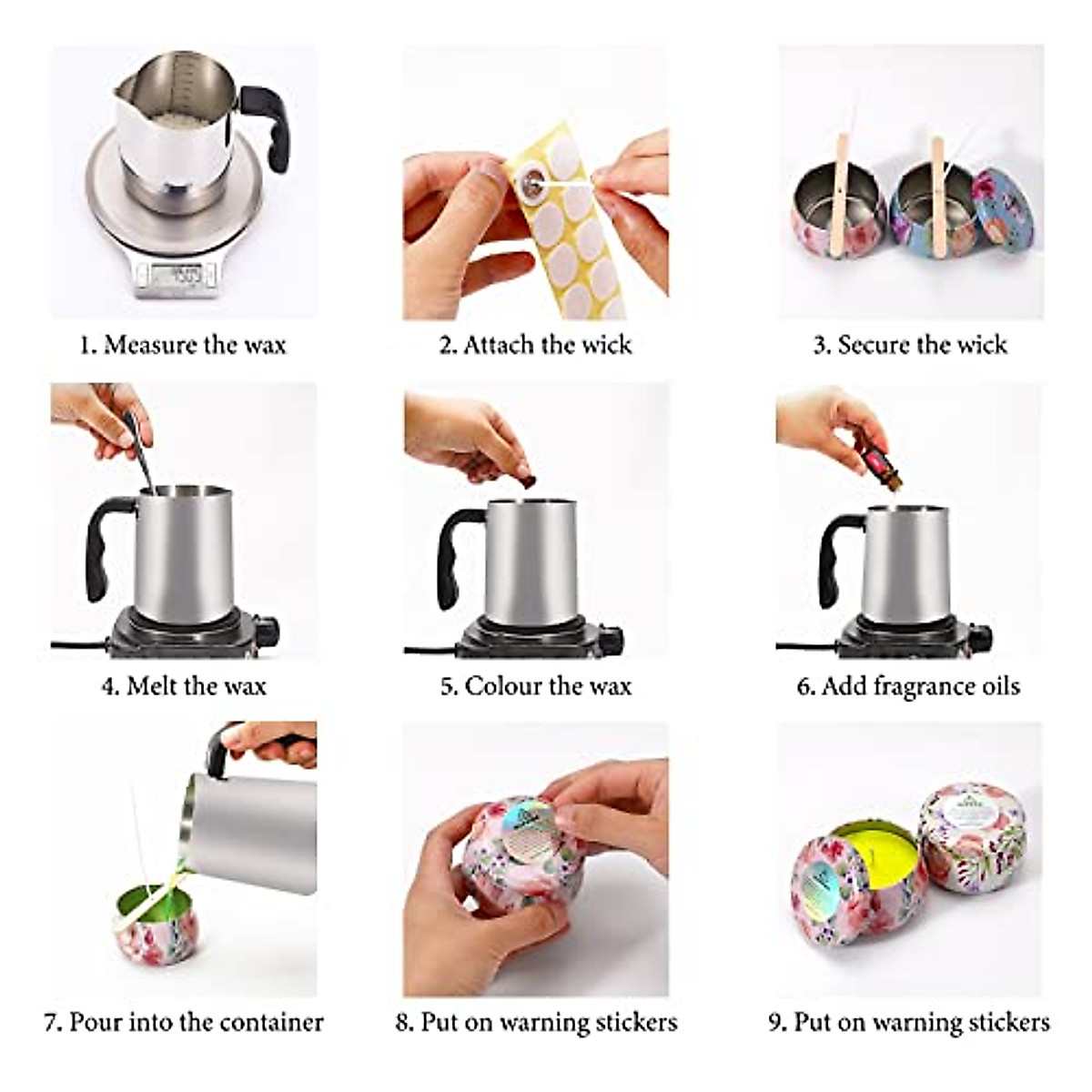 1. Measure the wax

2. Attach the wick

3. Secure the wick

4. Melt the wax

5. Colour the wax

6. Add fragrance oils

7. Pour into the container

8. Put on warning stickers

9. Put on warning stickers