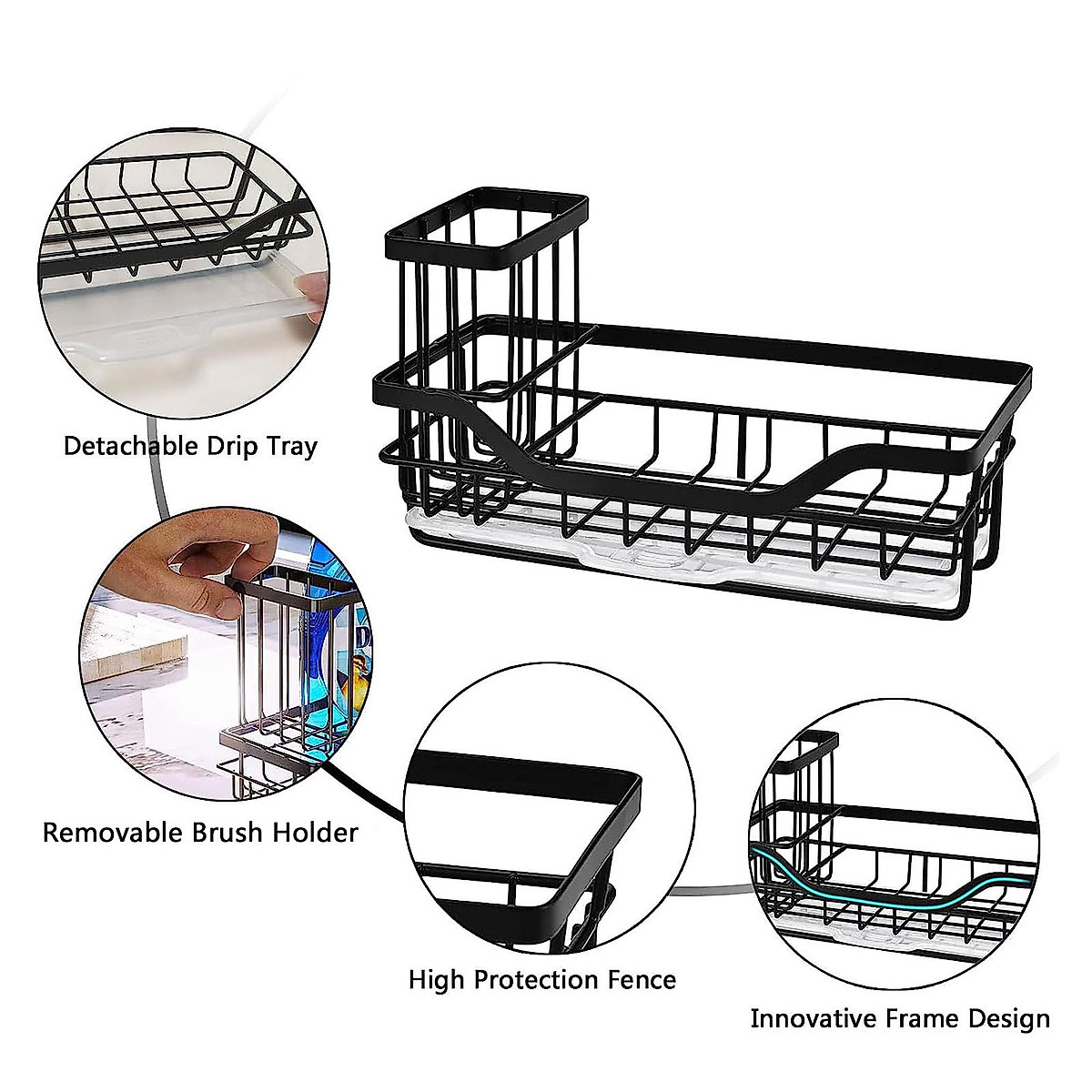 Detachable Drip Tray

Removable Brush Holder

High Protection Fence

Innovative Frame Design