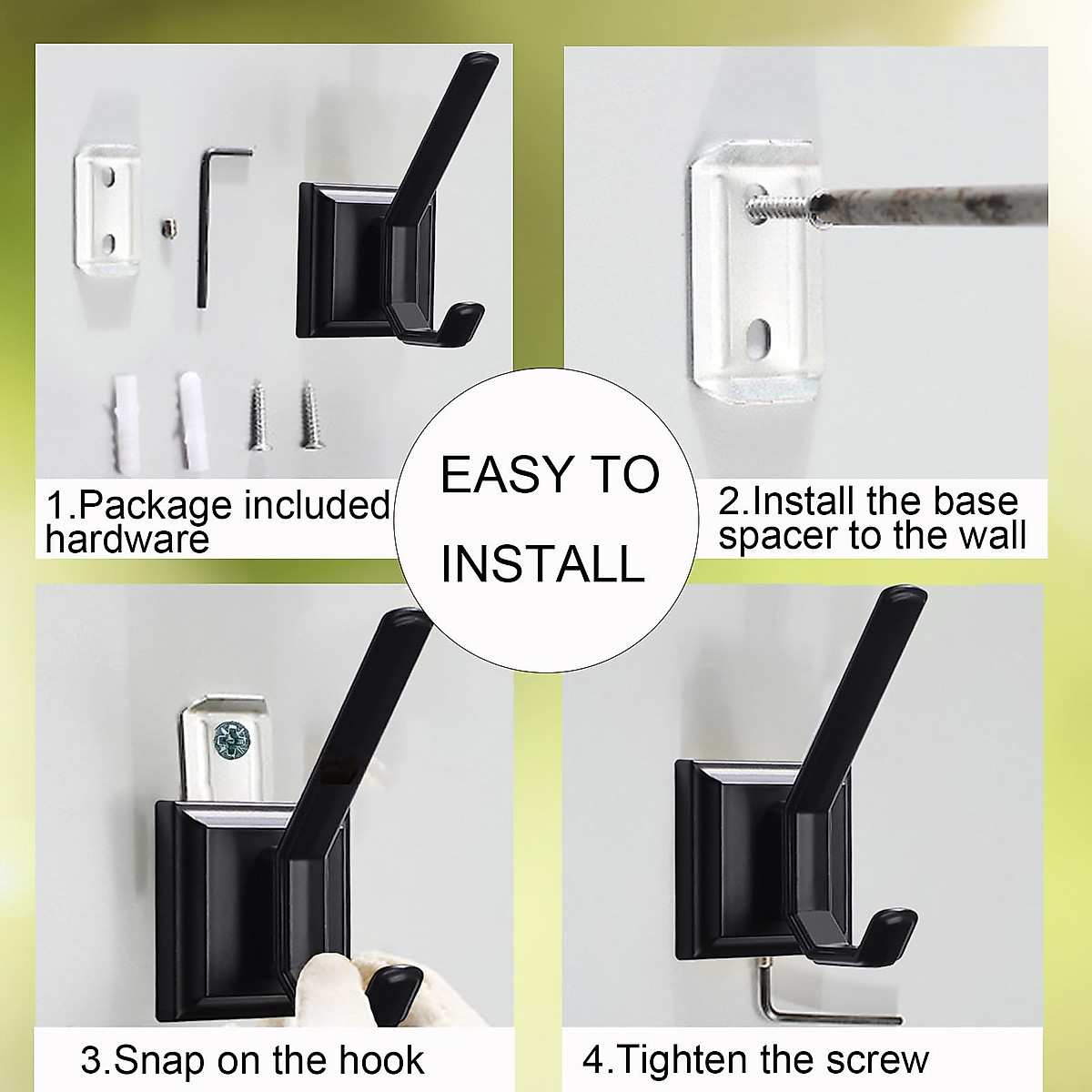 1.Package included hardware

EASY TO INSTALL

2.Install the base spacer to the wall

3.Snap on the hook

4.Tighten the screw