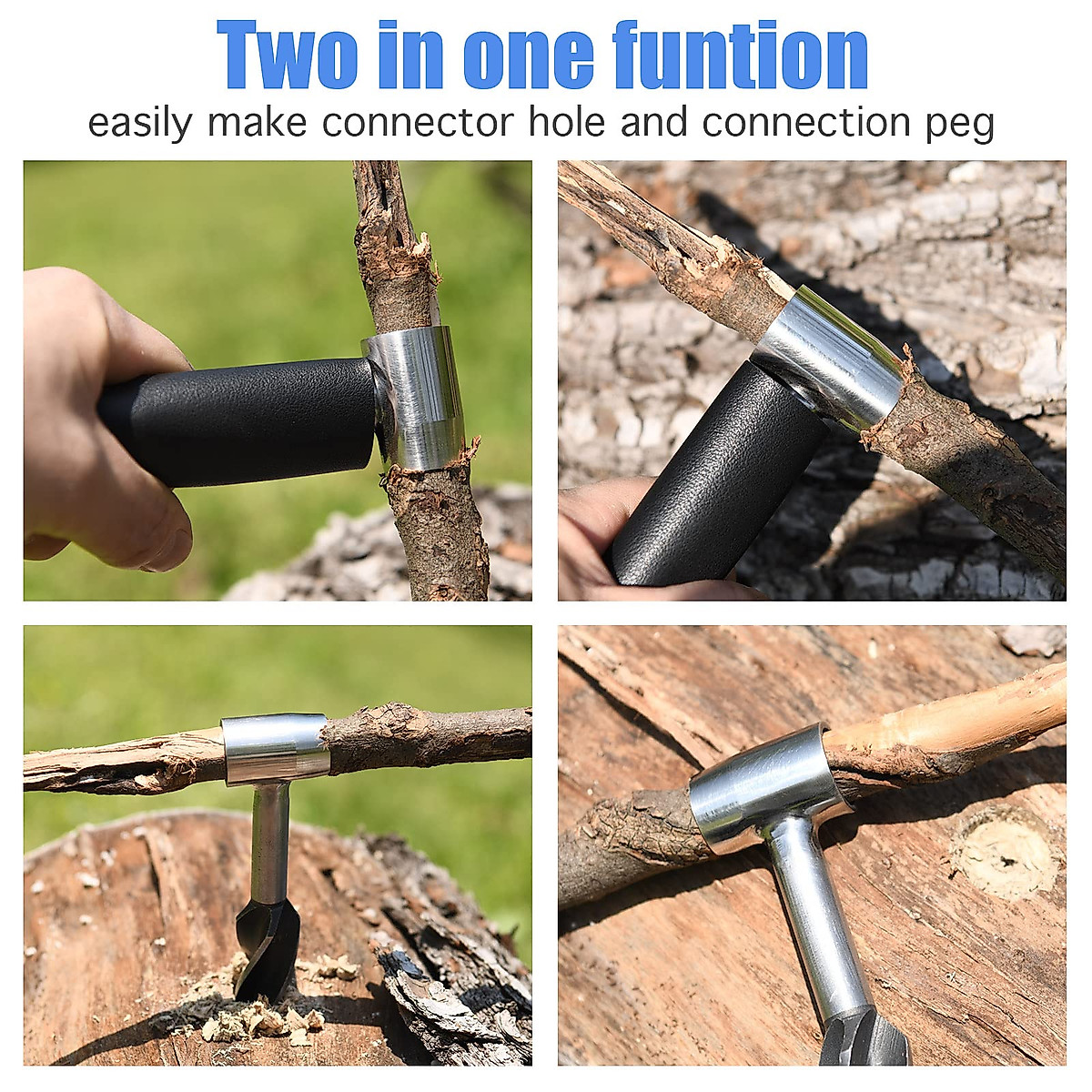 Two in one funtion

easily make connector hole and connection peg