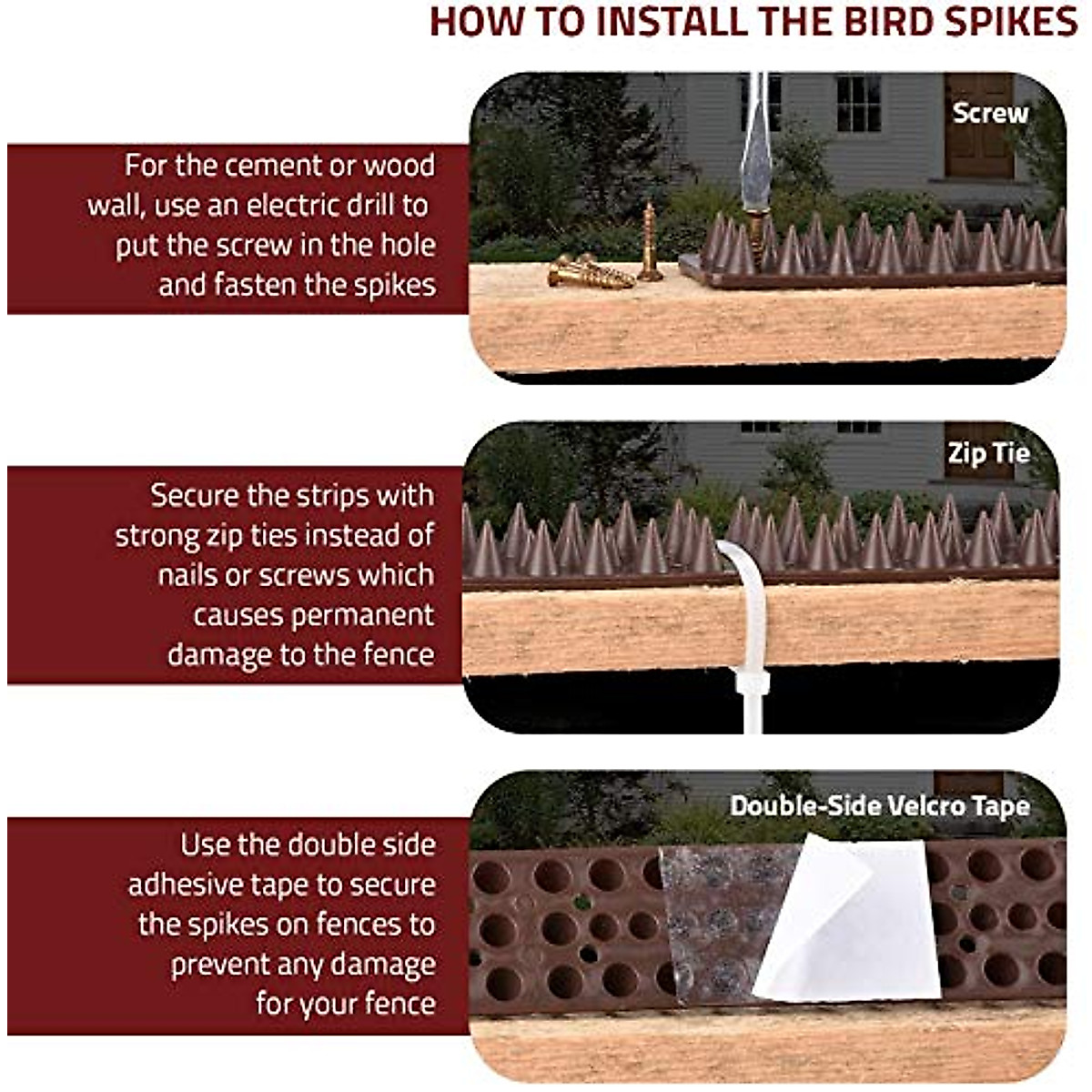 HOW TO INSTALL THE BIRD SPIKES

For the cement or wood wall, use an electric drill to put the screw in the hole and fasten the spikes

Screw

Secure the strips with strong zip ties instead of nails or screws which causes permanent damage to the fence

Zip Tie

Use the double side adhesive tape to secure the spikes on fences to prevent any damage for your fence

Double-Side Velcro Tape