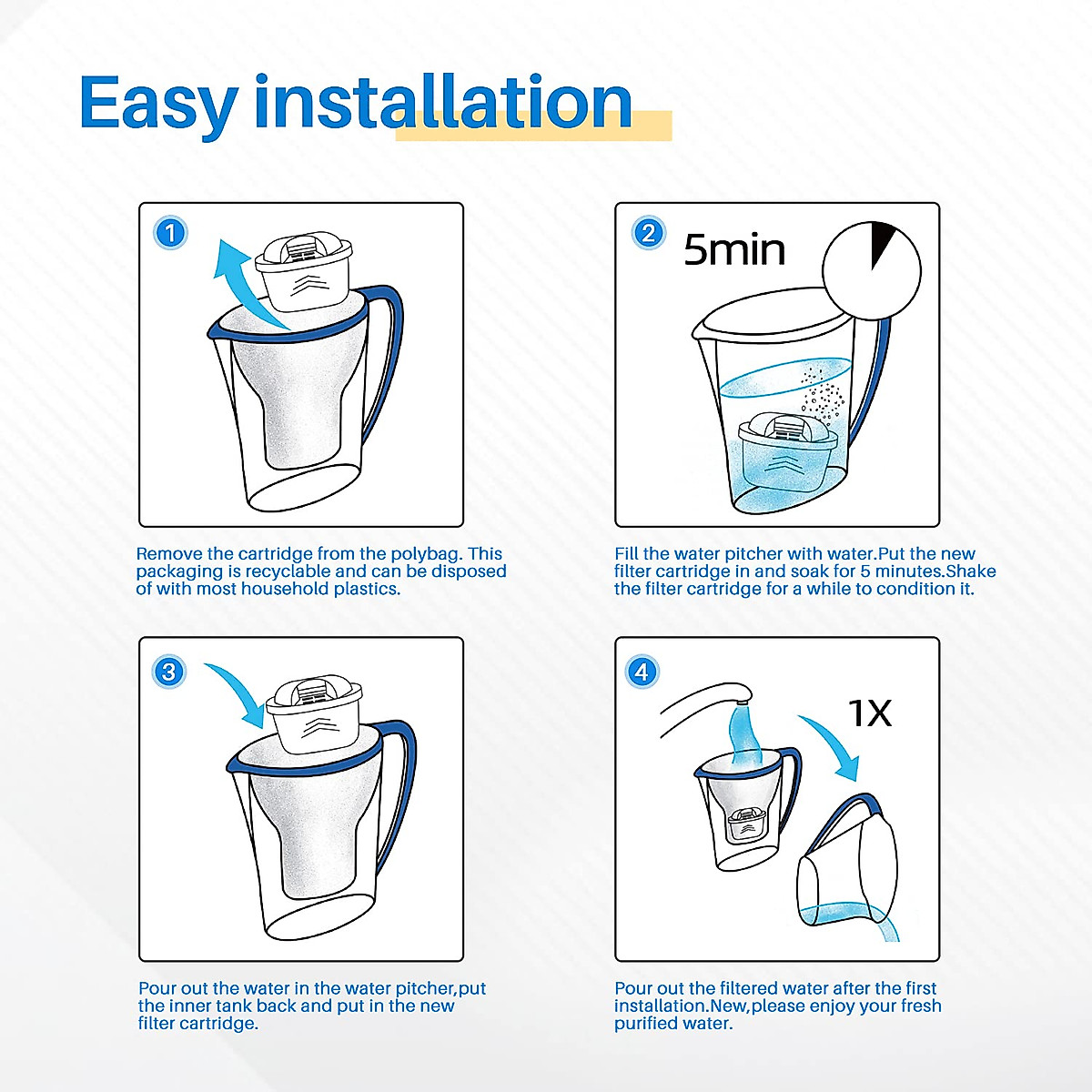 Easy installation

1

Remove the cartridge from the polybag. This packaging is recyclable and can be disposed of with most household plastics.

2

5min

Fill the water pitcher with water.Put the new filter cartridge in and soak for 5 minutes.Shake the filter cartridge for a while to condition it.

3

Pour out the water in the water pitcher,put the inner tank back and put in the new filter cartridge.

4

1X

Pour out the filtered water after the first installation.New,please enjoy your fresh purified water.