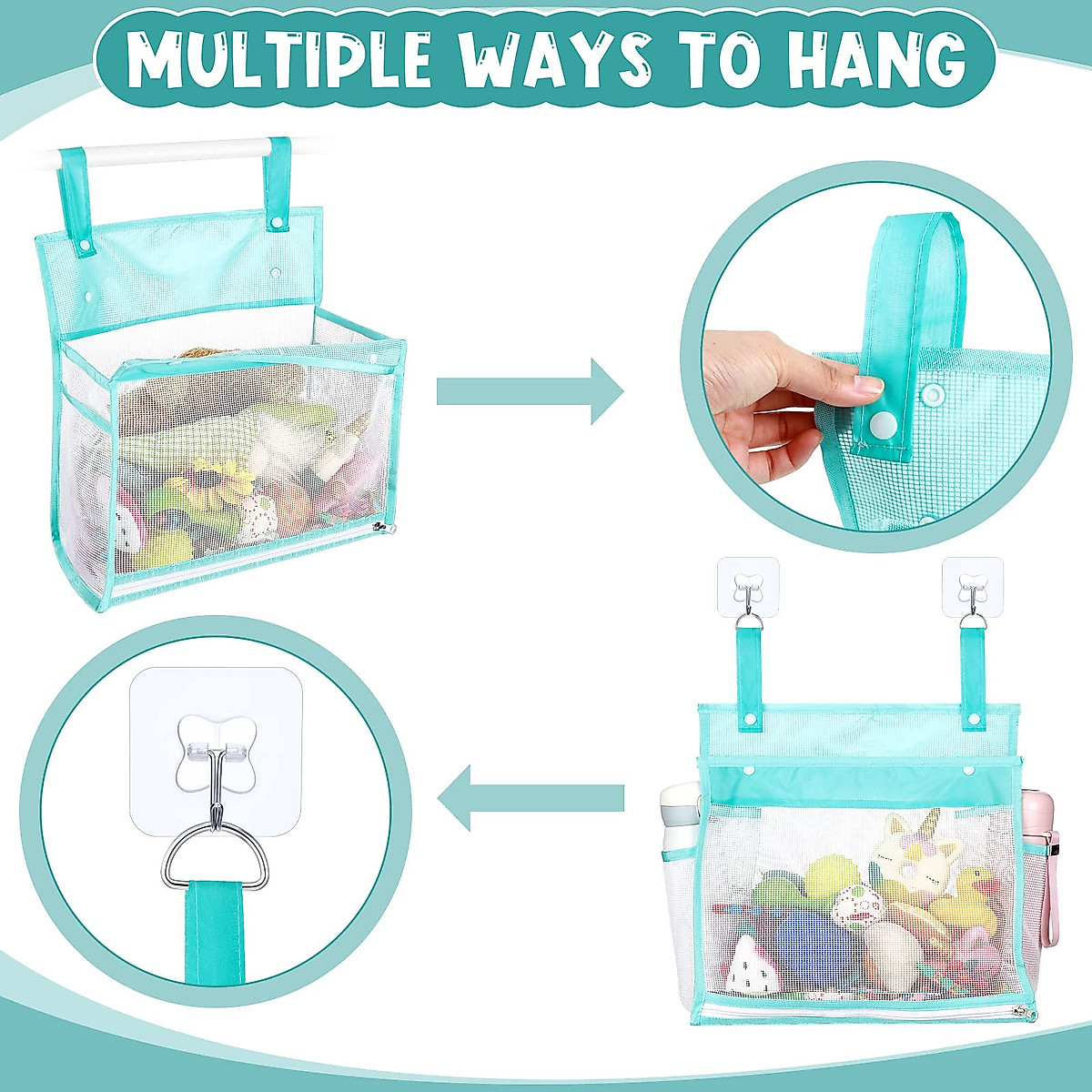 MULTIPLE WAYS TO HANG