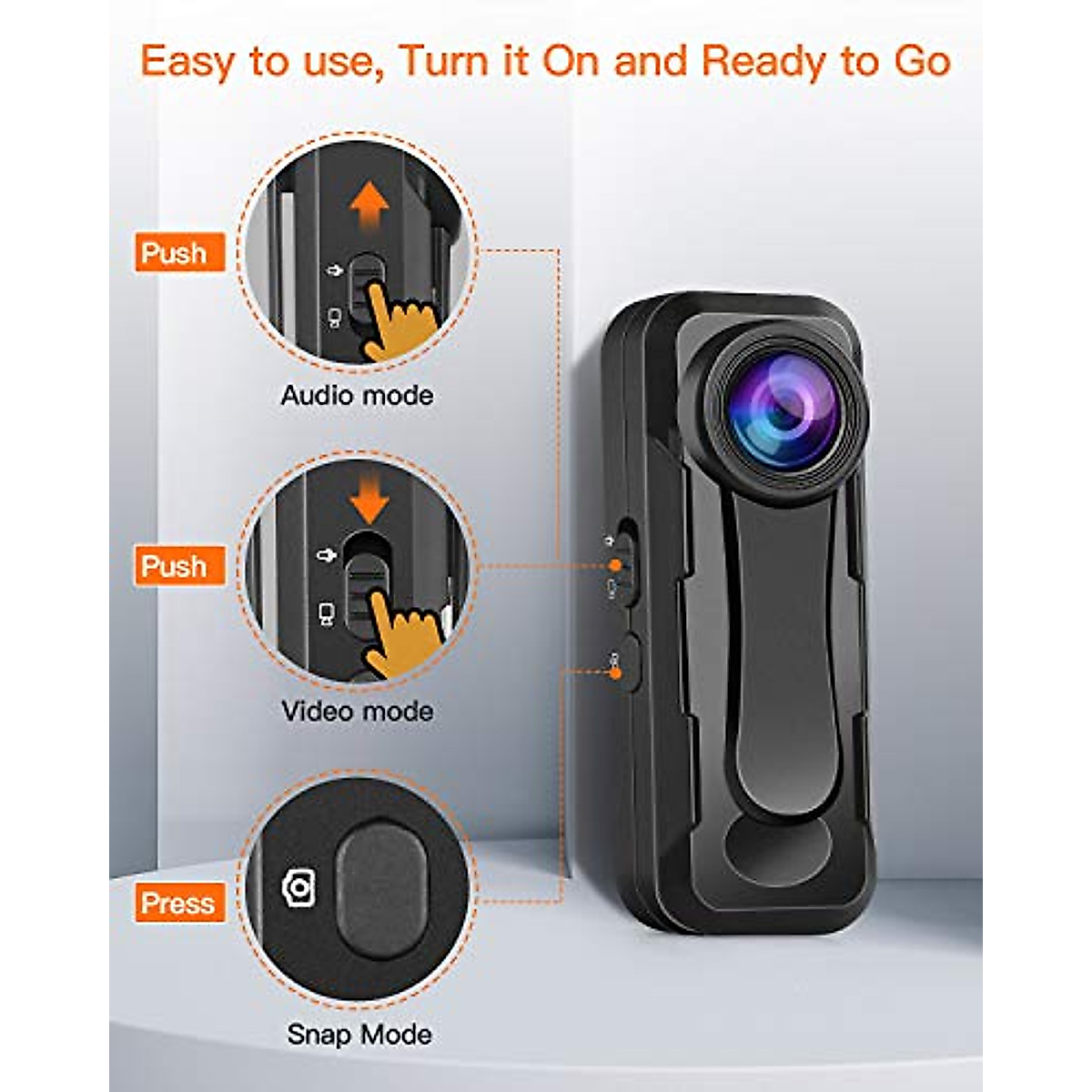 Easy to use, Turn it On and Ready to Go

Push

Audio mode

Push

Video mode

Press

Snap Mode