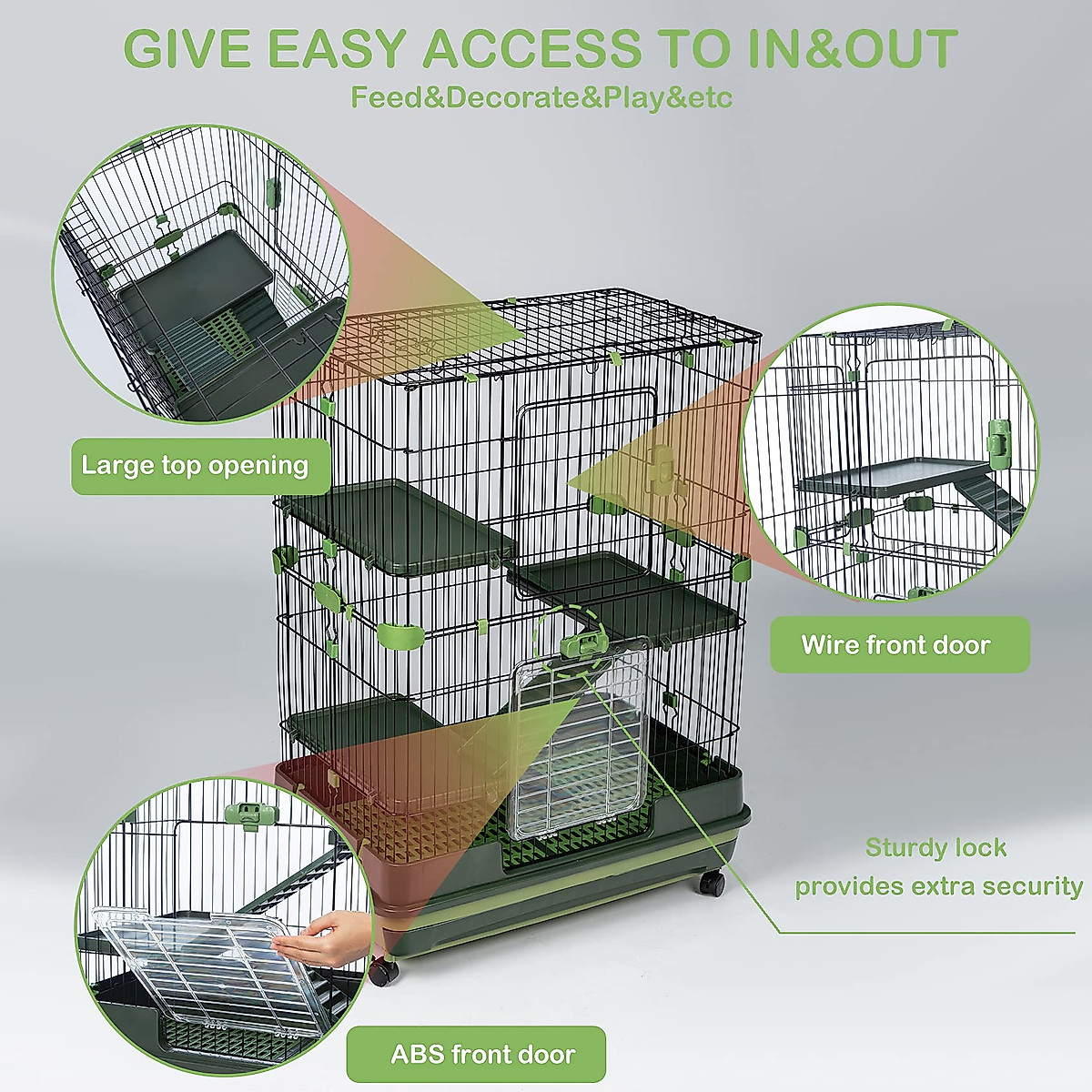 GIVE EASY ACCESS TO IN&OUT
Feed&Decorate&Play&etc

Large top opening

Wire front door

Sturdy lock provides extra security

ABS front door