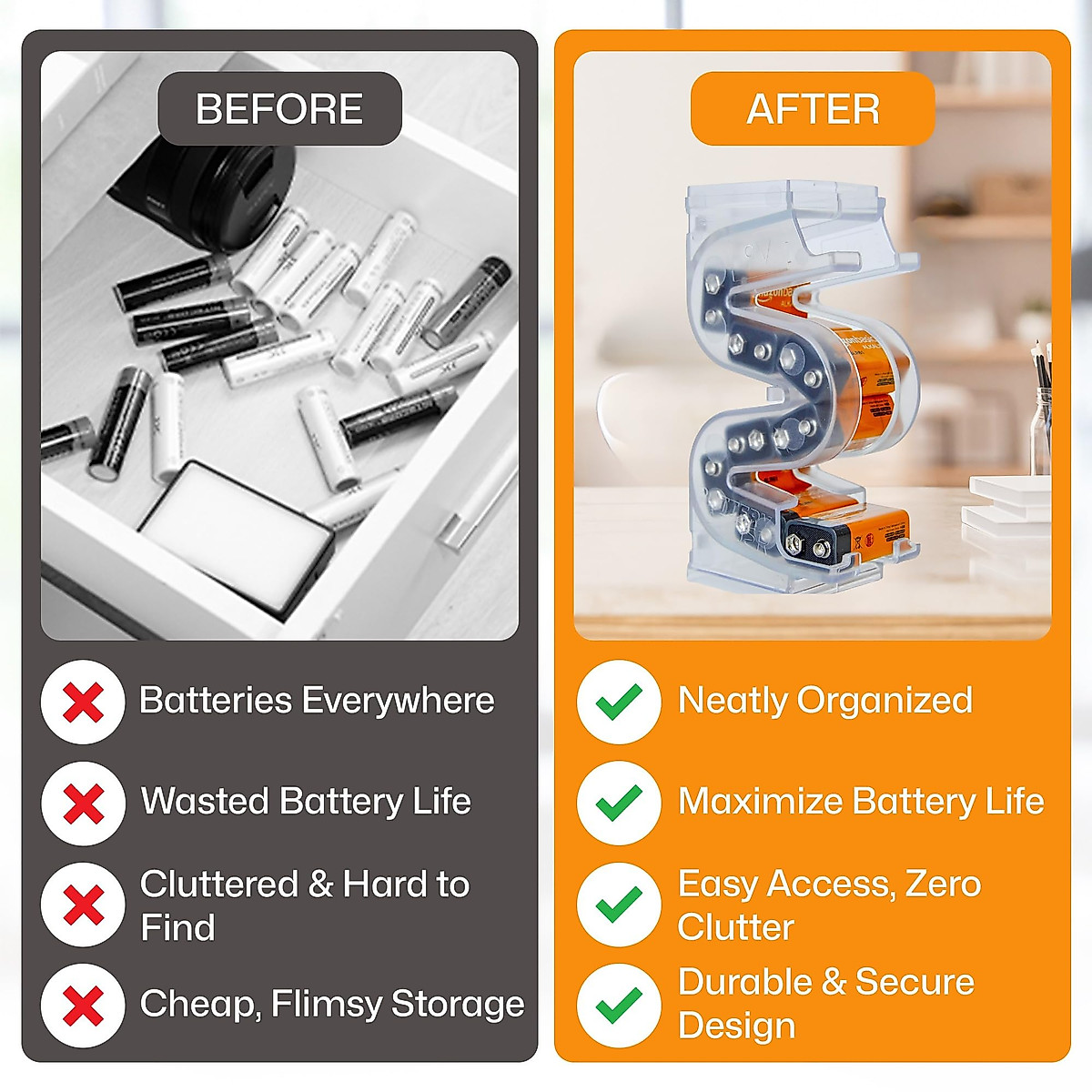 BEFORE

Batteries Everywhere

Wasted Battery Life

Cluttered & Hard to Find

Cheap, Flimsy Storage

AFTER

Neatly Organized

Maximize Battery Life

Easy Access, Zero Clutter

Durable & Secure Design