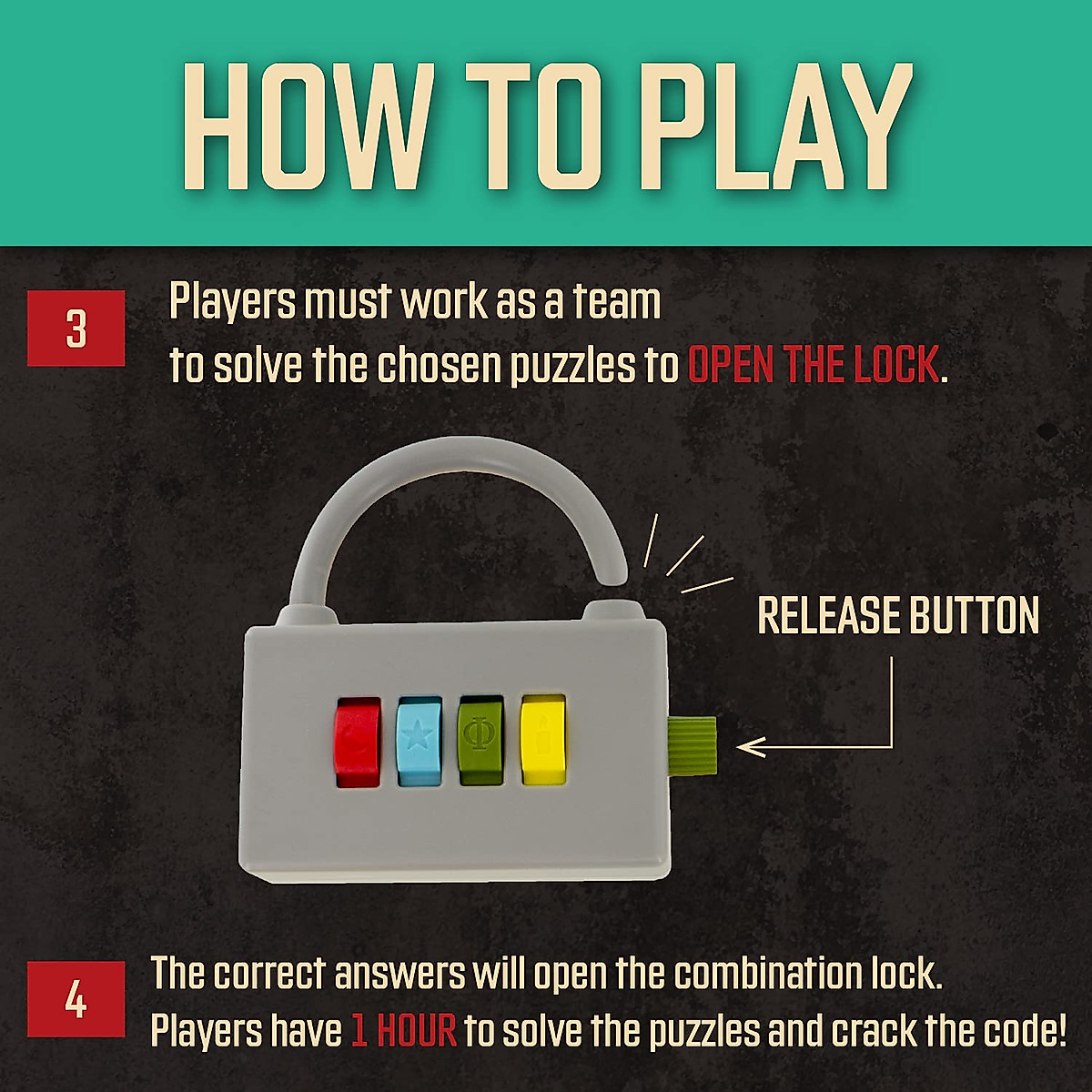 HOW TO PLAY

3 Players must work as a team to solve the chosen puzzles to OPEN THE LOCK.

RELEASE BUTTON

4 The correct answers will open the combination lock. Players have 1 HOUR to solve the puzzles and crack the code!