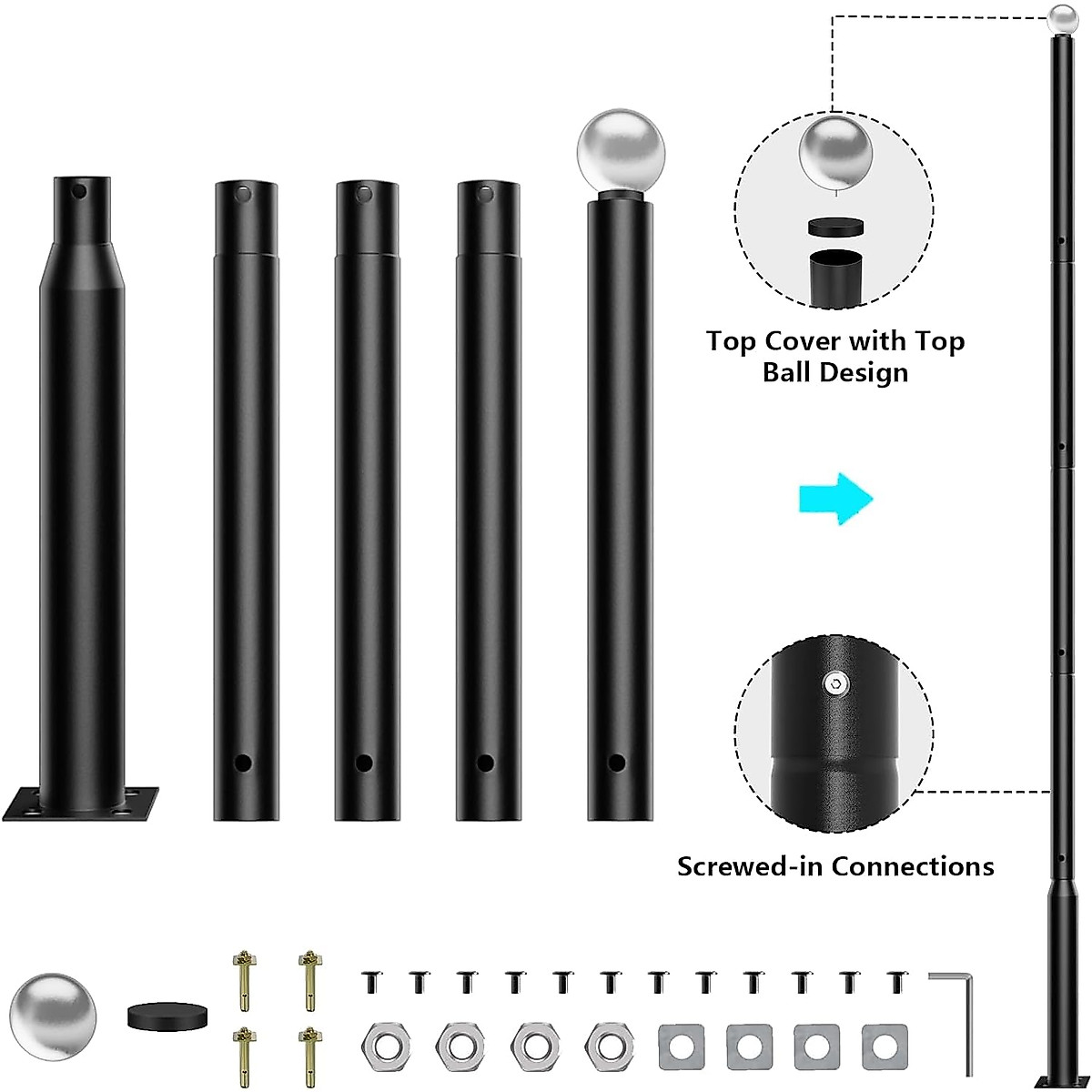 Top Cover with Top Ball Design

Screwed-in Connections