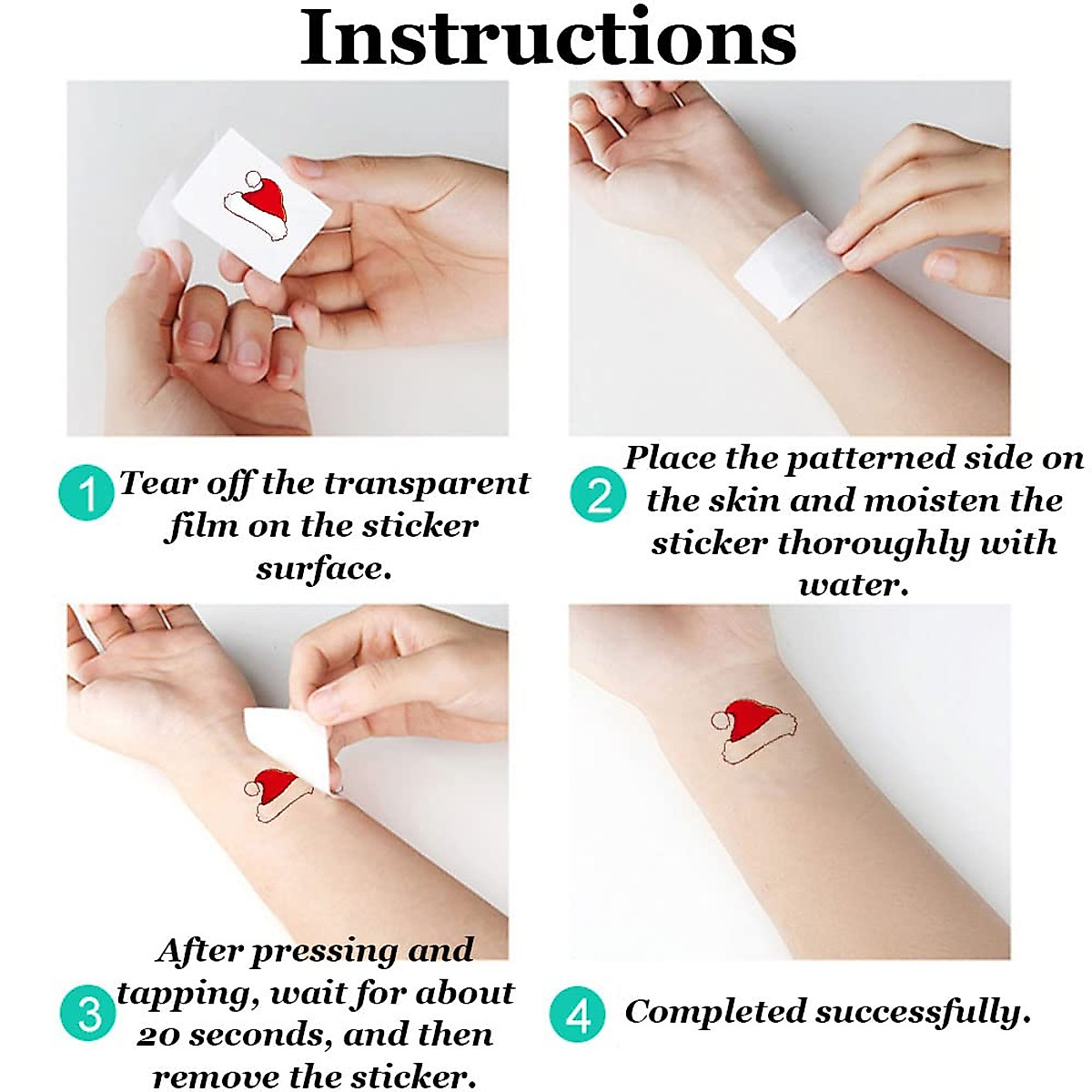 Instructions

1 Tear off the transparent film on the sticker surface.

2 Place the patterned side on the skin and moisten the sticker thoroughly with water.

3 After pressing and tapping, wait for about 20 seconds, and then remove the sticker.

4 Completed successfully.