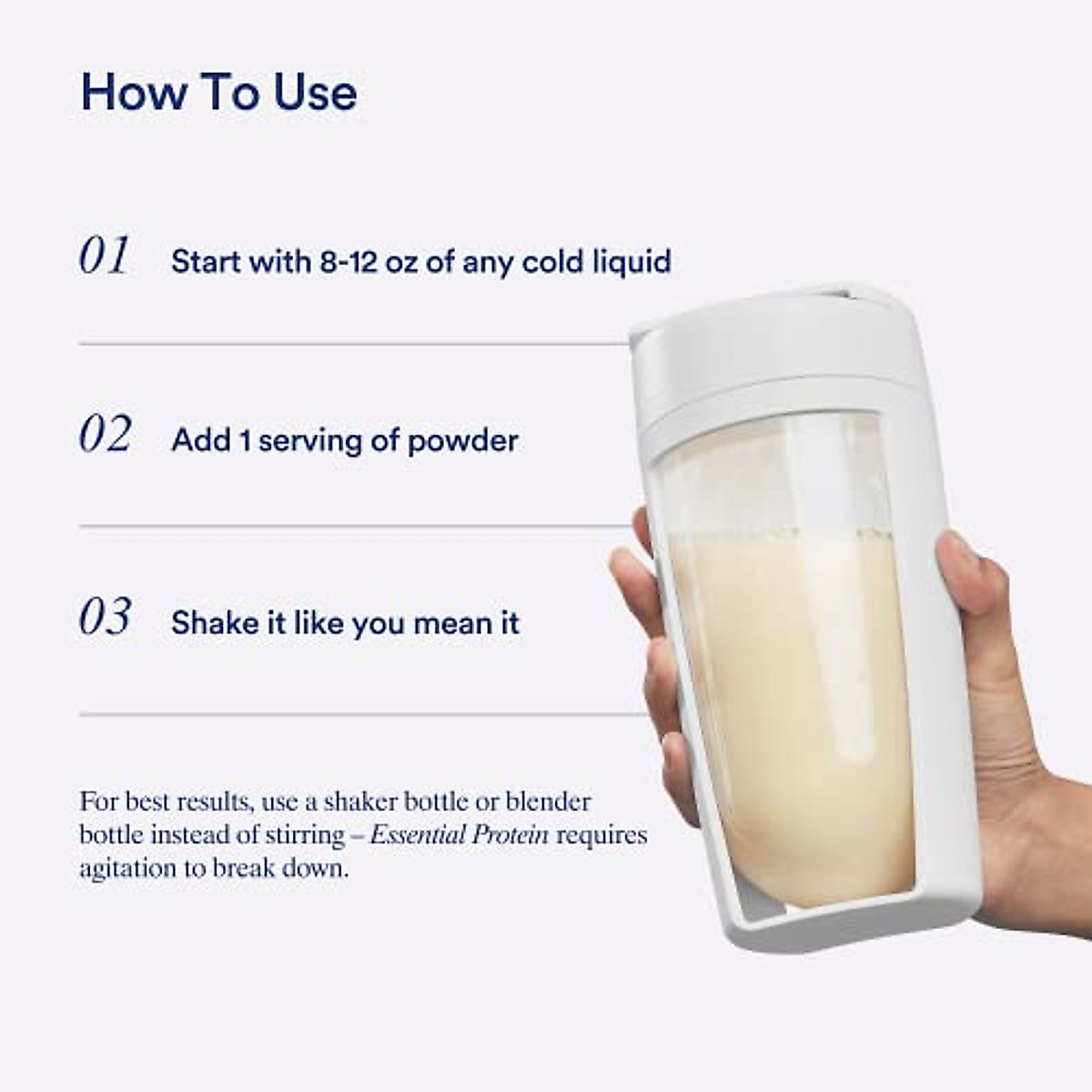 How To Use

01 Start with 8-12 oz of any cold liquid

02 Add 1 serving of powder

03 Shake it like you mean it

For best results, use a shaker bottle or blender bottle instead of stirring – Essential Protein requires agitation to break down.