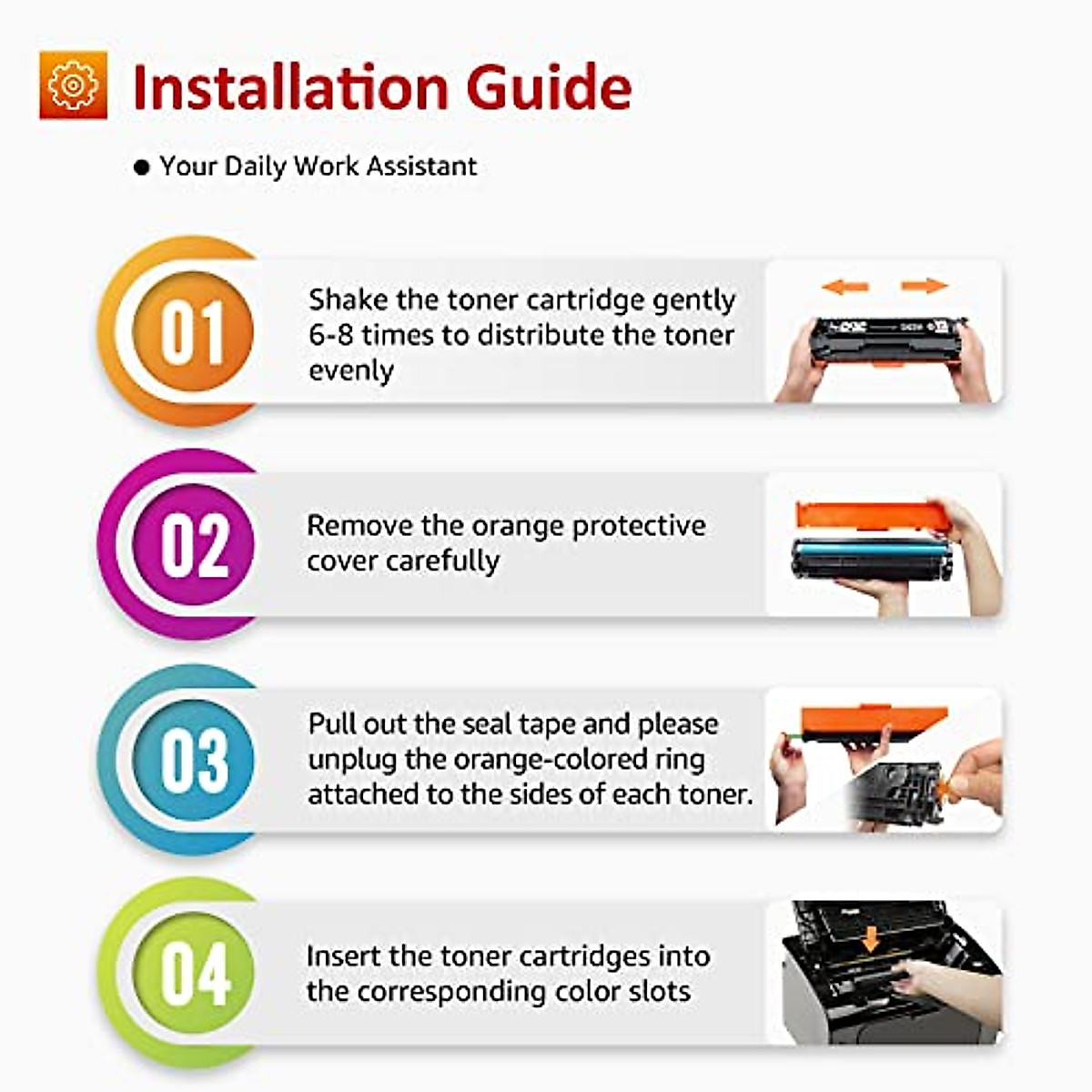 Installation Guide

● Your Daily Work Assistant

01

Shake the toner cartridge gently 6-8 times to distribute the toner evenly

02

Remove the orange protective cover carefully

03

Pull out the seal tape and please unplug the orange-colored ring attached to the sides of each toner.

04

Insert the toner cartridges into the corresponding color slots