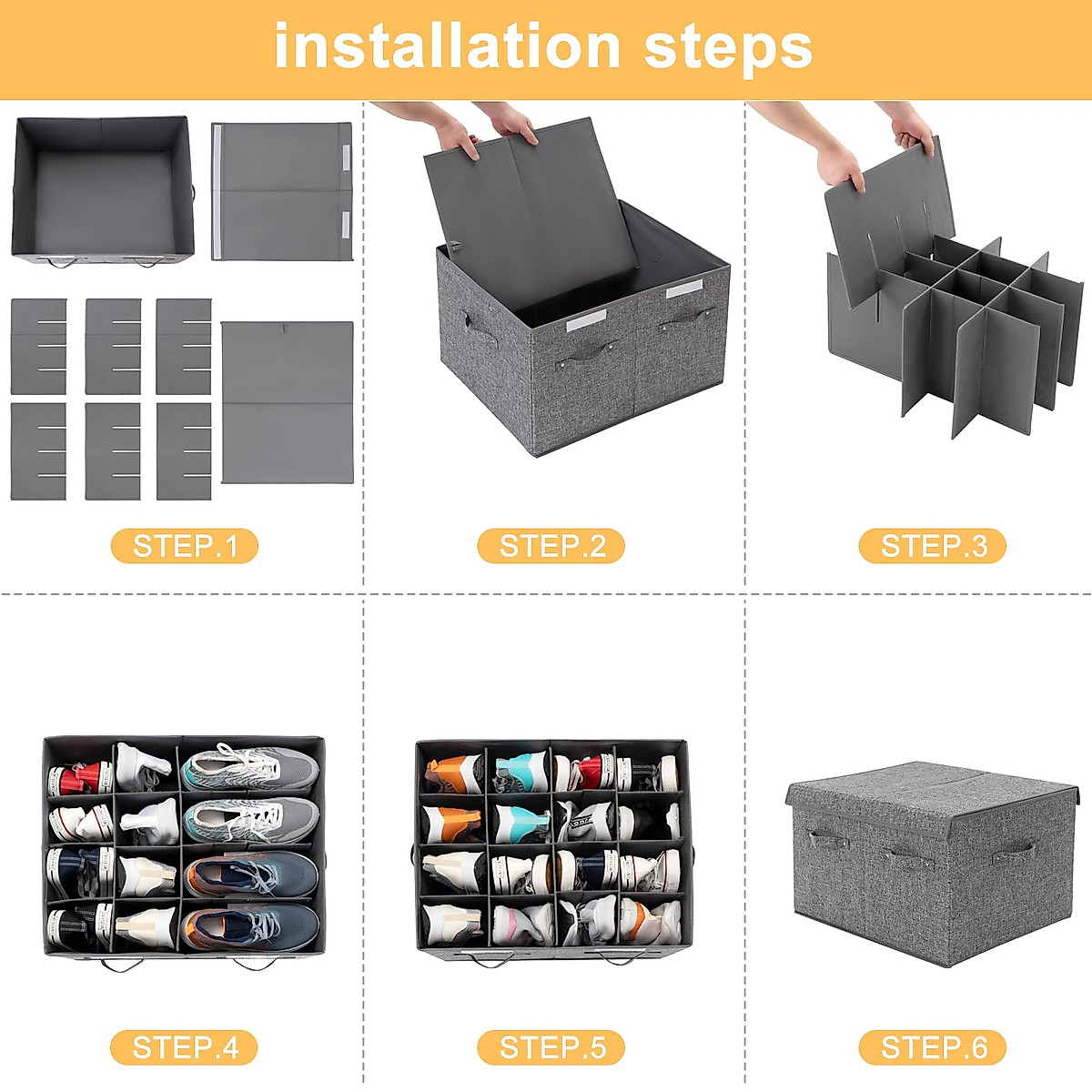 installation steps

STEP.1

STEP.2

STEP.3

STEP.4

STEP.5

STEP.6