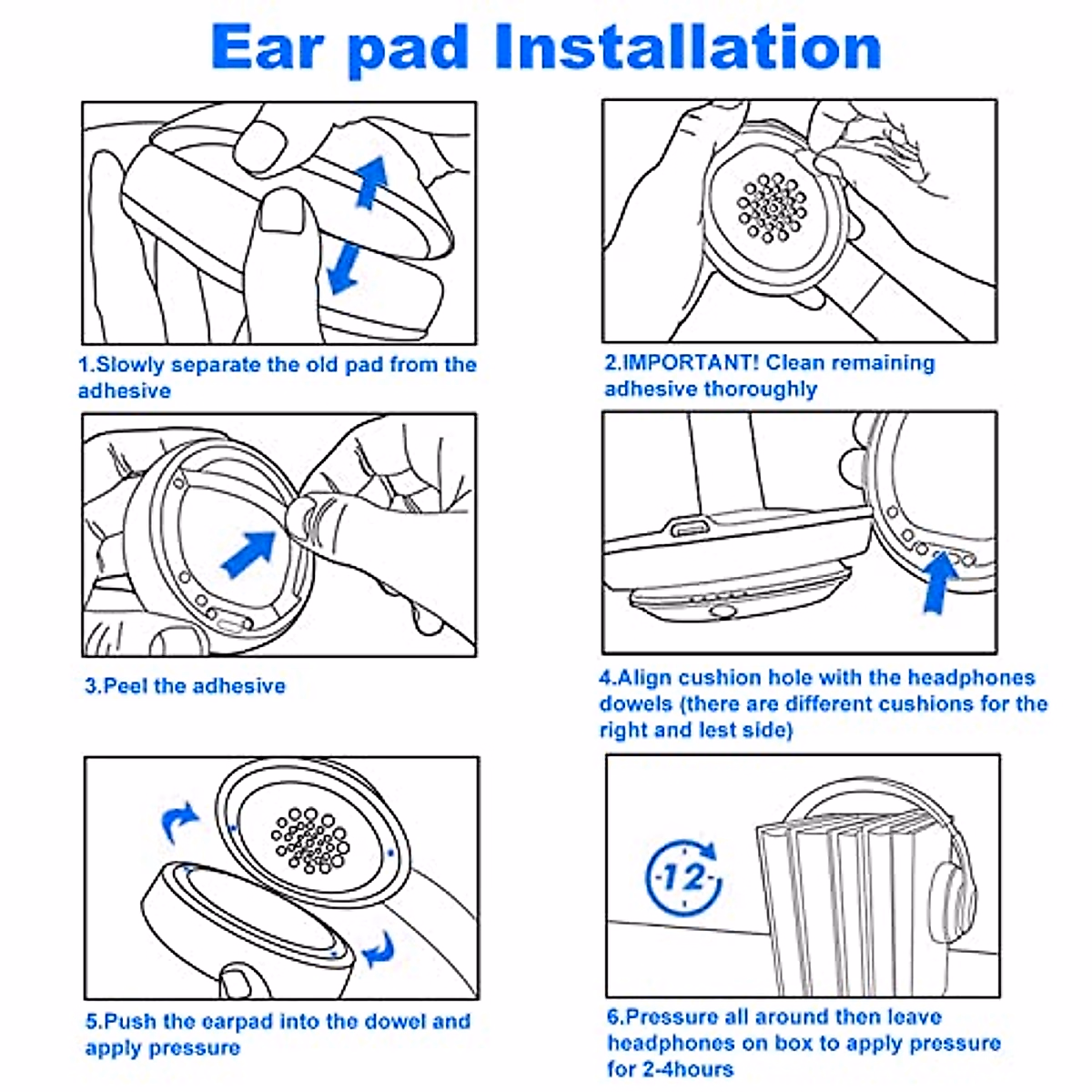 Ear pad Installation

1.Slowly separate the old pad from the adhesive

2.IMPORTANT! Clean remaining adhesive thoroughly

3.Peel the adhesive

4.Align cushion hole with the headphones dowels (there are different cushions for the right and lest side)

5.Push the earpad into the dowel and apply pressure

12

6.Pressure all around then leave headphones on box to apply pressure for 2-4hours